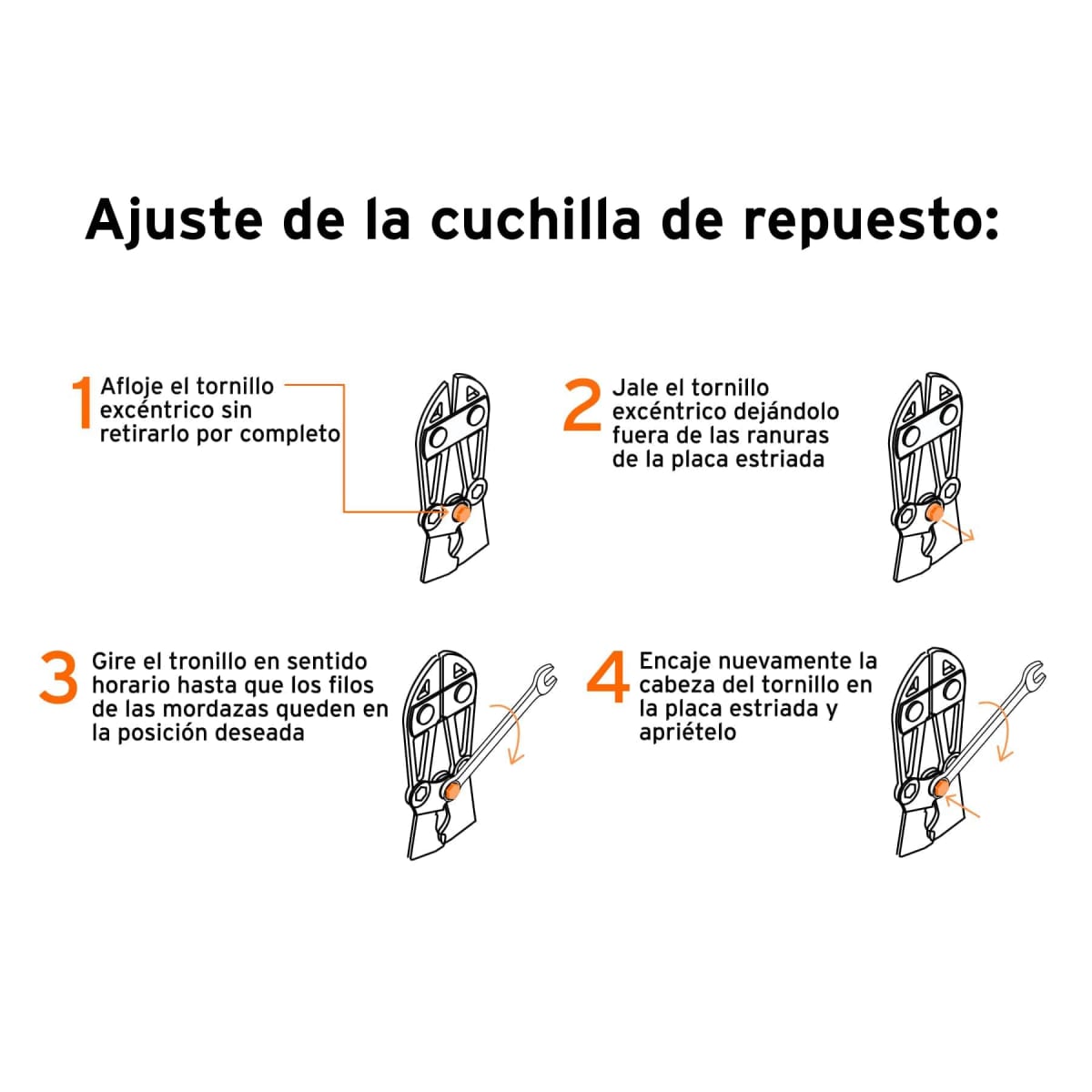 Ajuste de la cuchilla de repuesto:

1 Afloje el tornillo excéntrico sin retirarlo por completo

2 Jale el tornillo excéntrico dejándolo fuera de las ranuras de la placa estriada

3 Gire el tronillo en sentido horario hasta que los filos de las mordazas queden en la posición deseada

4 Encaje nuevamente la cabeza del tornillo en la placa estriada y apriételo