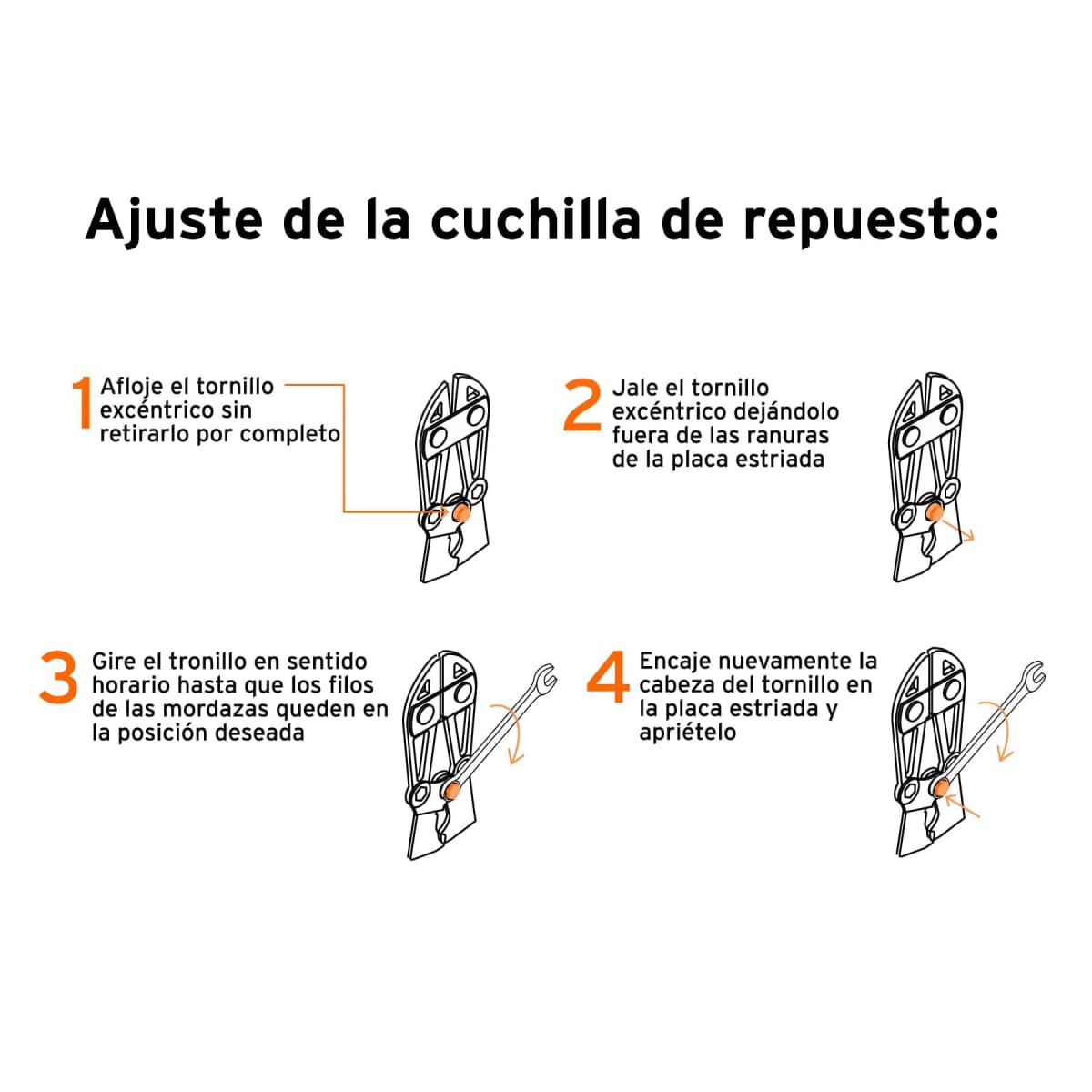 Ajuste de la cuchilla de repuesto:

1 Afloje el tornillo excéntrico sin retirarlo por completo

2 Jale el tornillo excéntrico dejándolo fuera de las ranuras de la placa estriada

3 Gire el tronillo en sentido horario hasta que los filos de las mordazas queden en la posición deseada

4 Encaje nuevamente la cabeza del tornillo en la placa estriada y apriételo