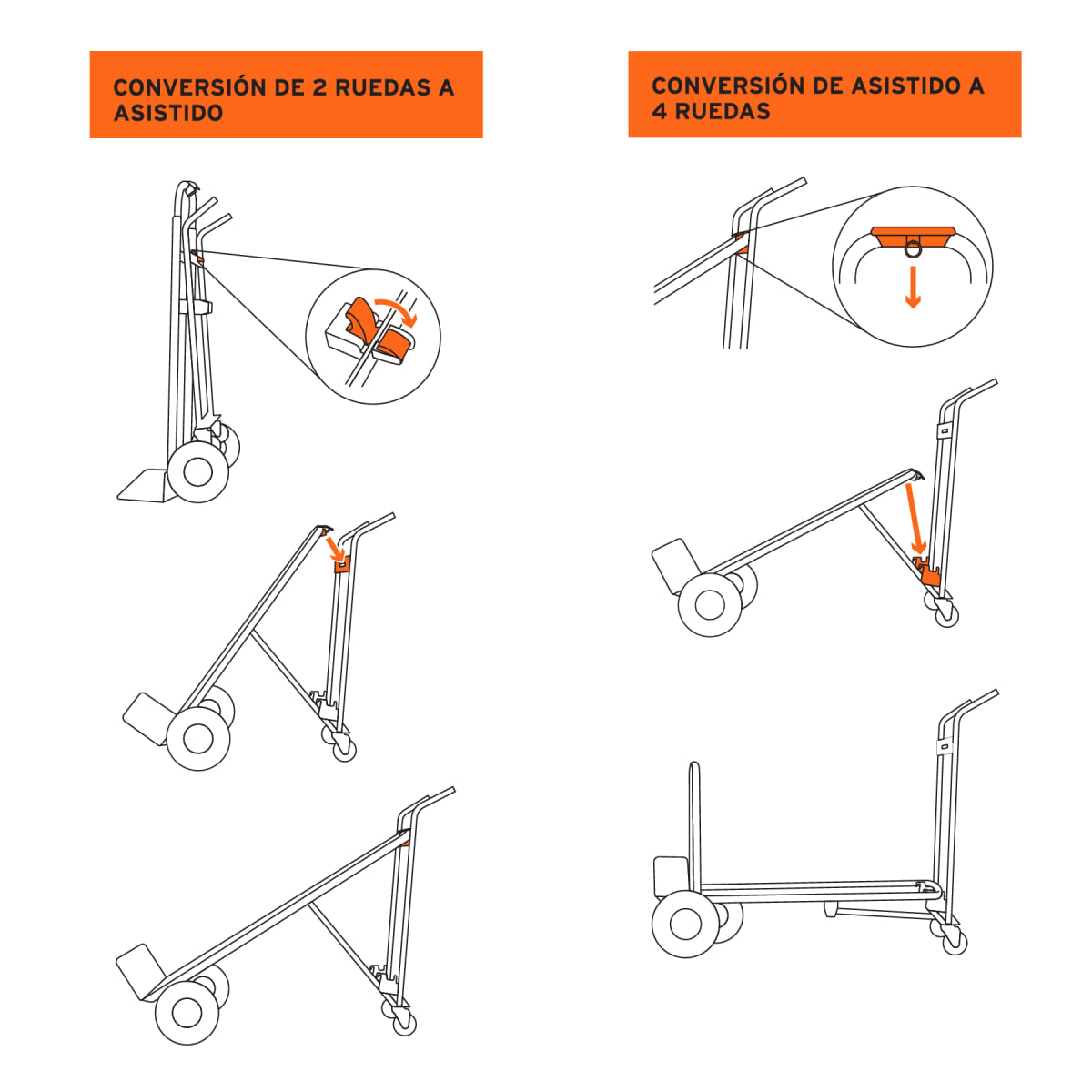 CONVERSIÓN DE 2 RUEDAS A ASISTIDO

CONVERSIÓN DE ASISTIDO A 4 RUEDAS