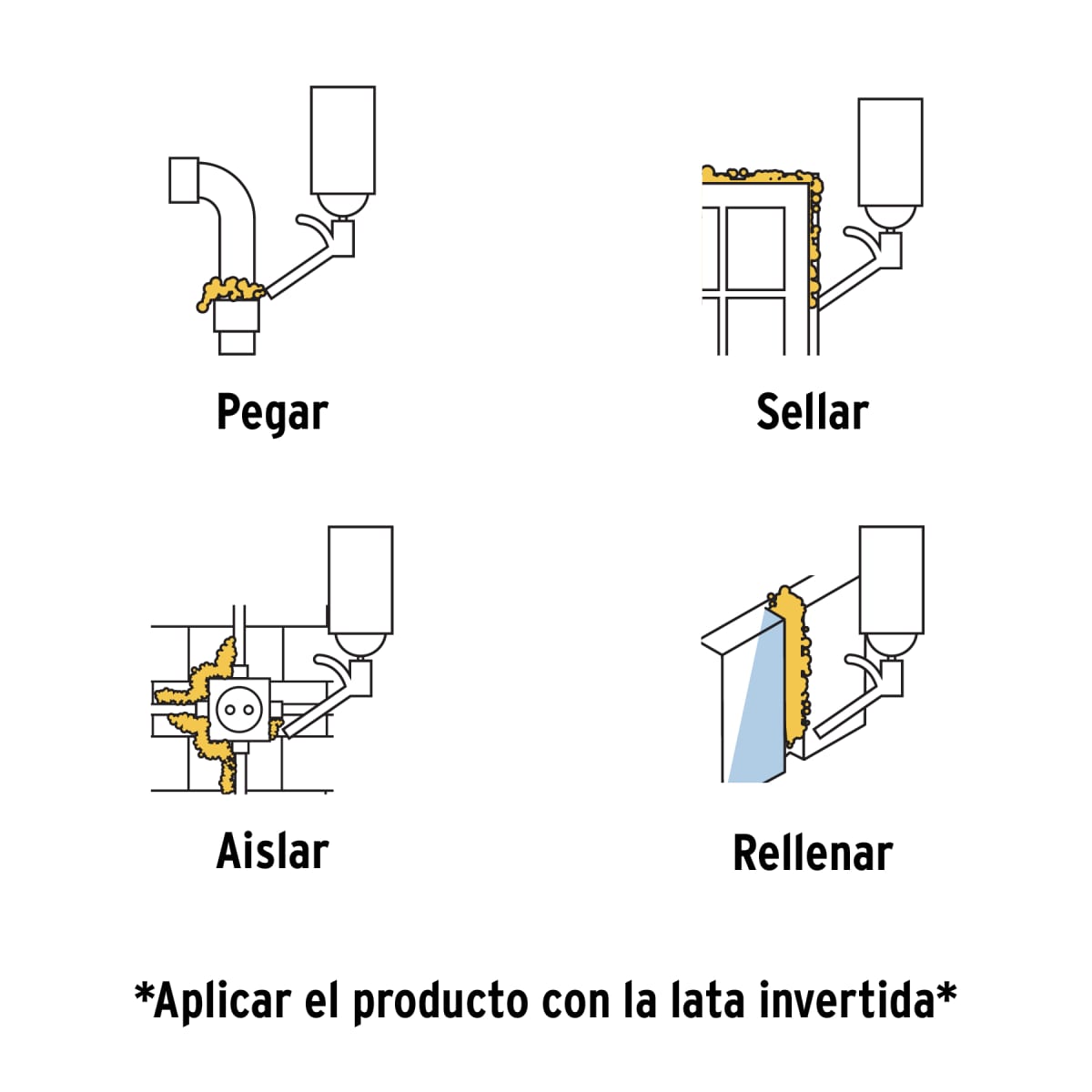 Pegar

Sellar

Aislar

Rellenar

*Aplicar el producto con la lata invertida*