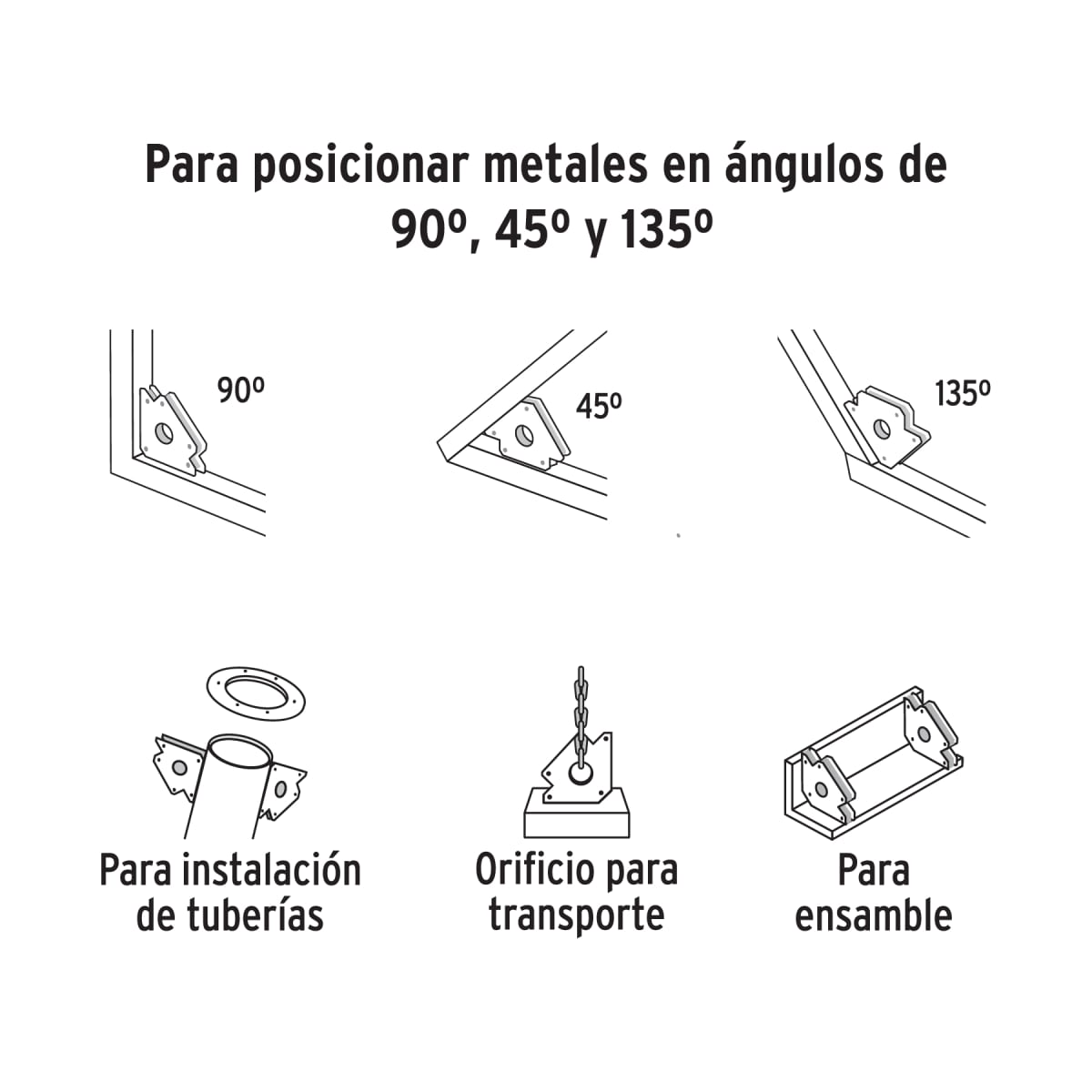 Para posicionar metales en ángulos de 90º, 45º y 135º

90º

45º

135º

Para instalación de tuberías

Orificio para transporte

Para ensamble