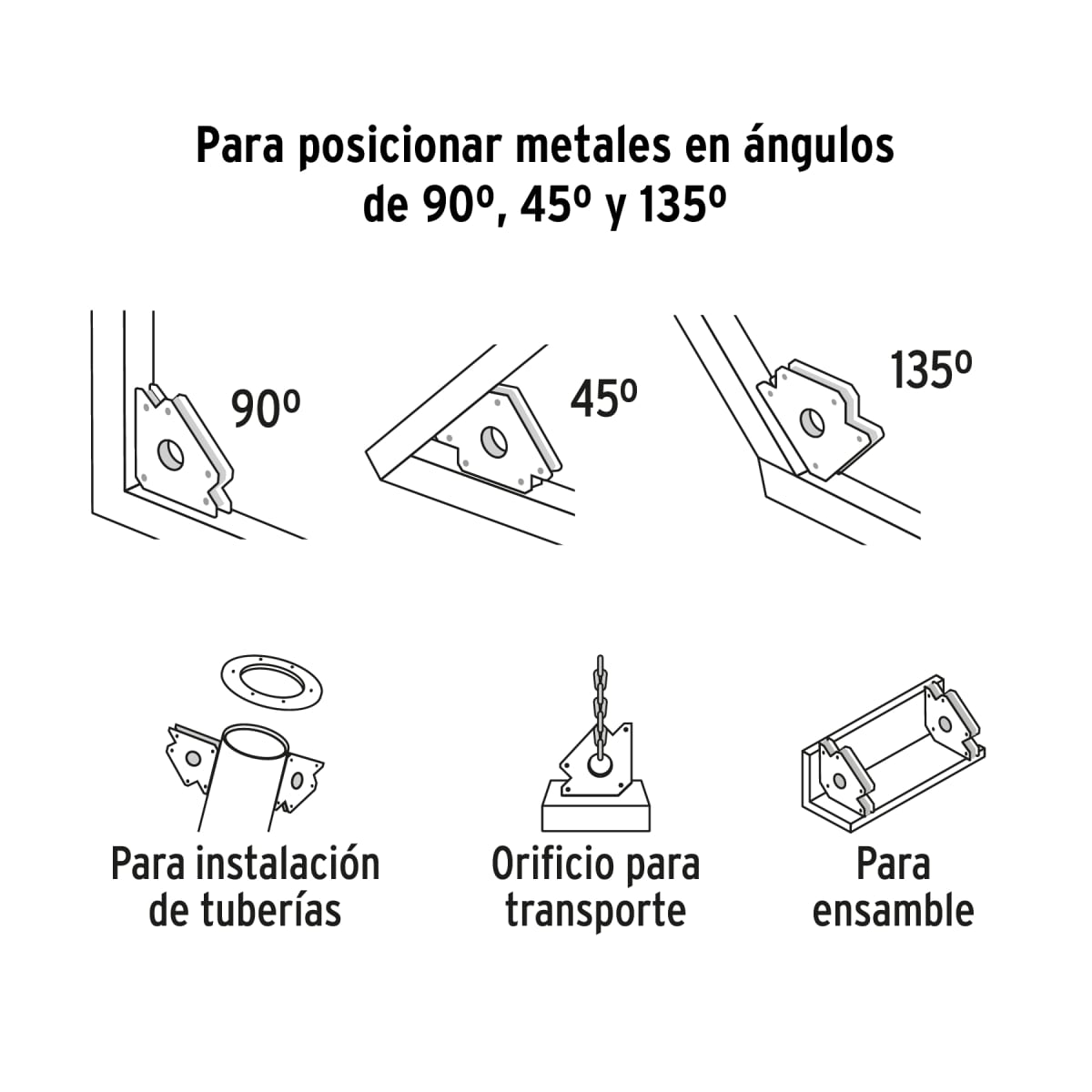 Para posicionar metales en ángulos de 90º, 45º y 135º

90º

45º

135º

Para instalación de tuberías

Orificio para transporte

Para ensamble