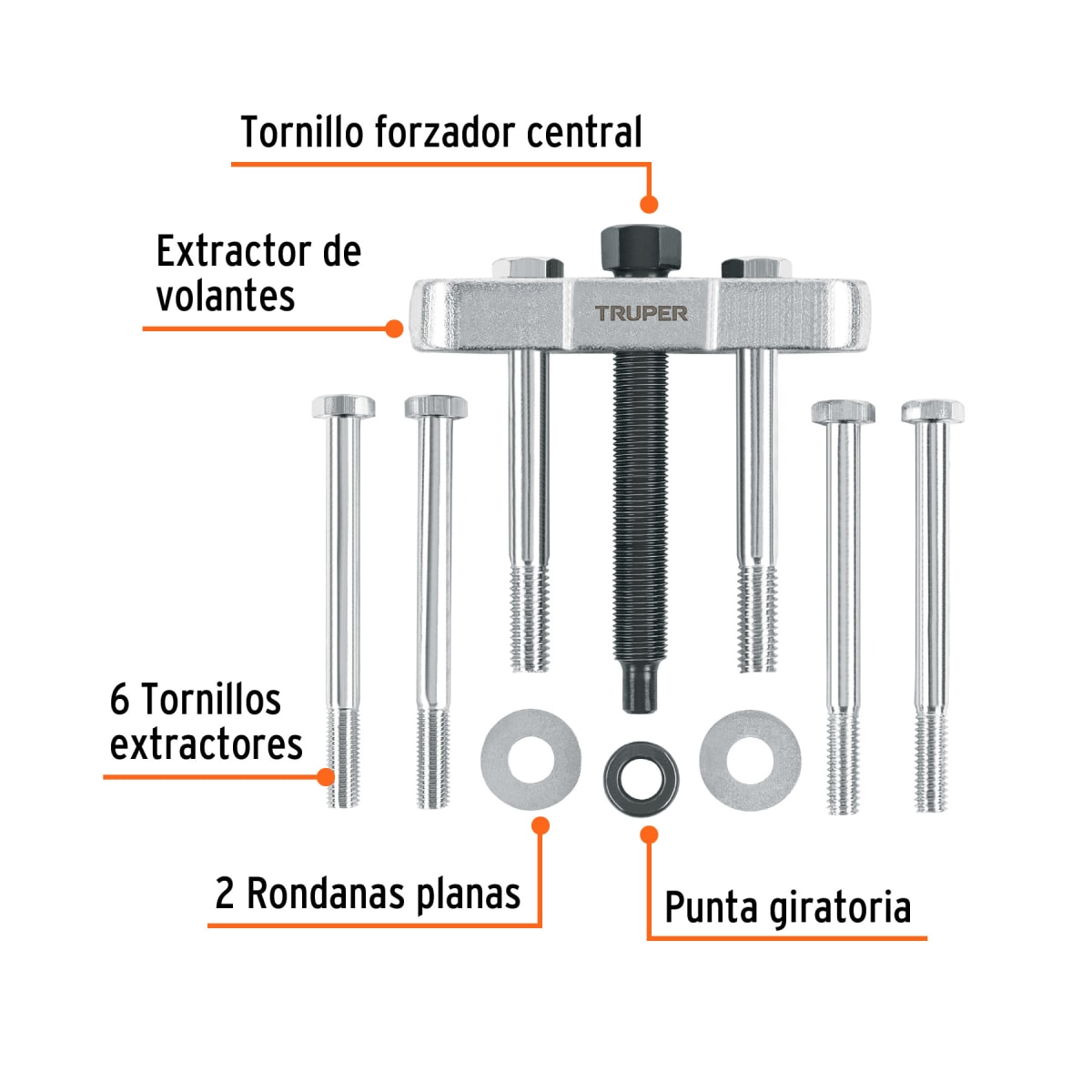 Tornillo forzador central

Extractor de volantes

TRUPER

6 Tornillos extractores

2 Rondanas planas

Punta giratoria