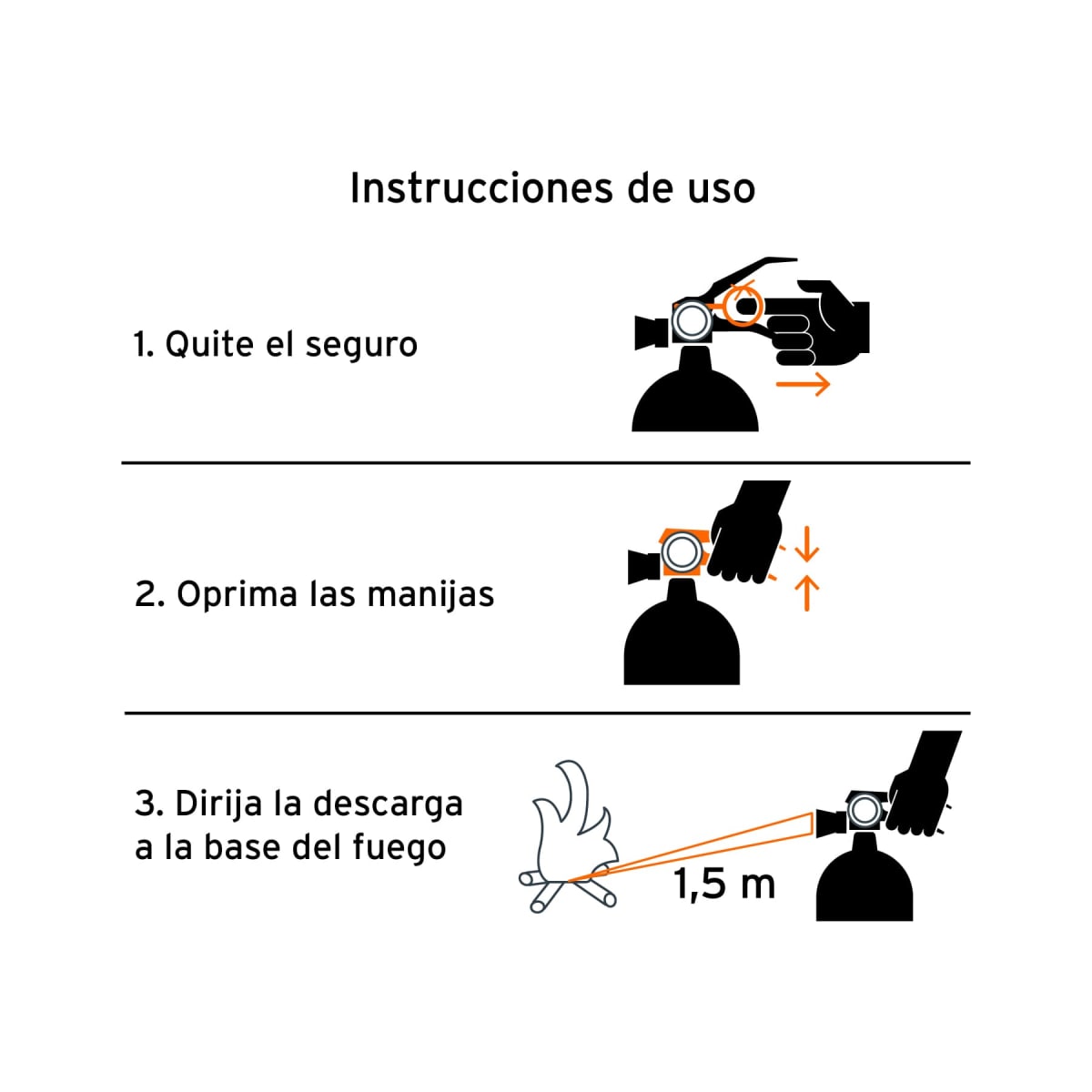 Instrucciones de uso

1. Quite el seguro

2. Oprima las manijas

3. Dirija la descarga a la base del fuego

1,5 m