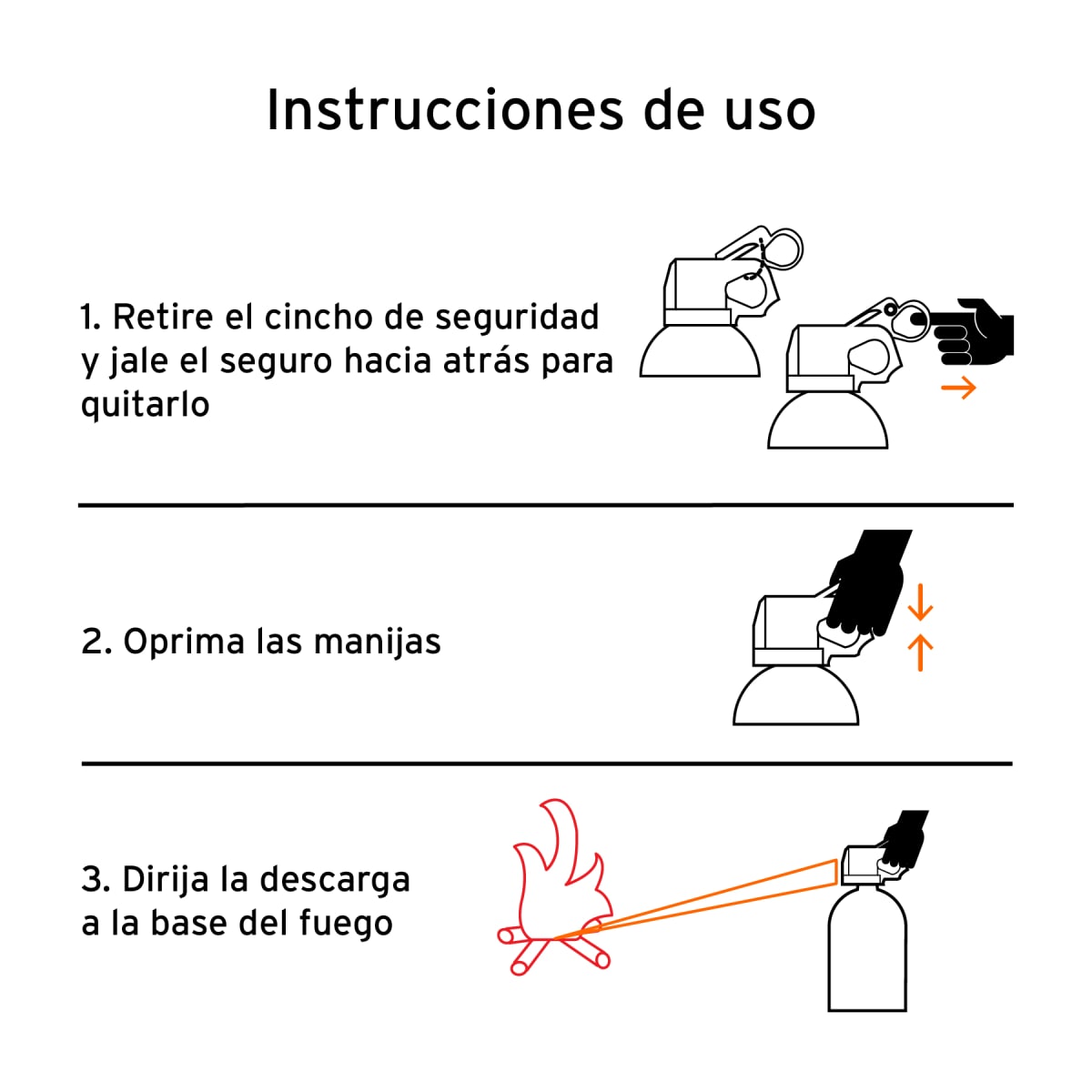 Instrucciones de uso

1. Retire el cincho de seguridad y jale el seguro hacia atrás para quitarlo

2. Oprima las manijas

3. Dirija la descarga a la base del fuego