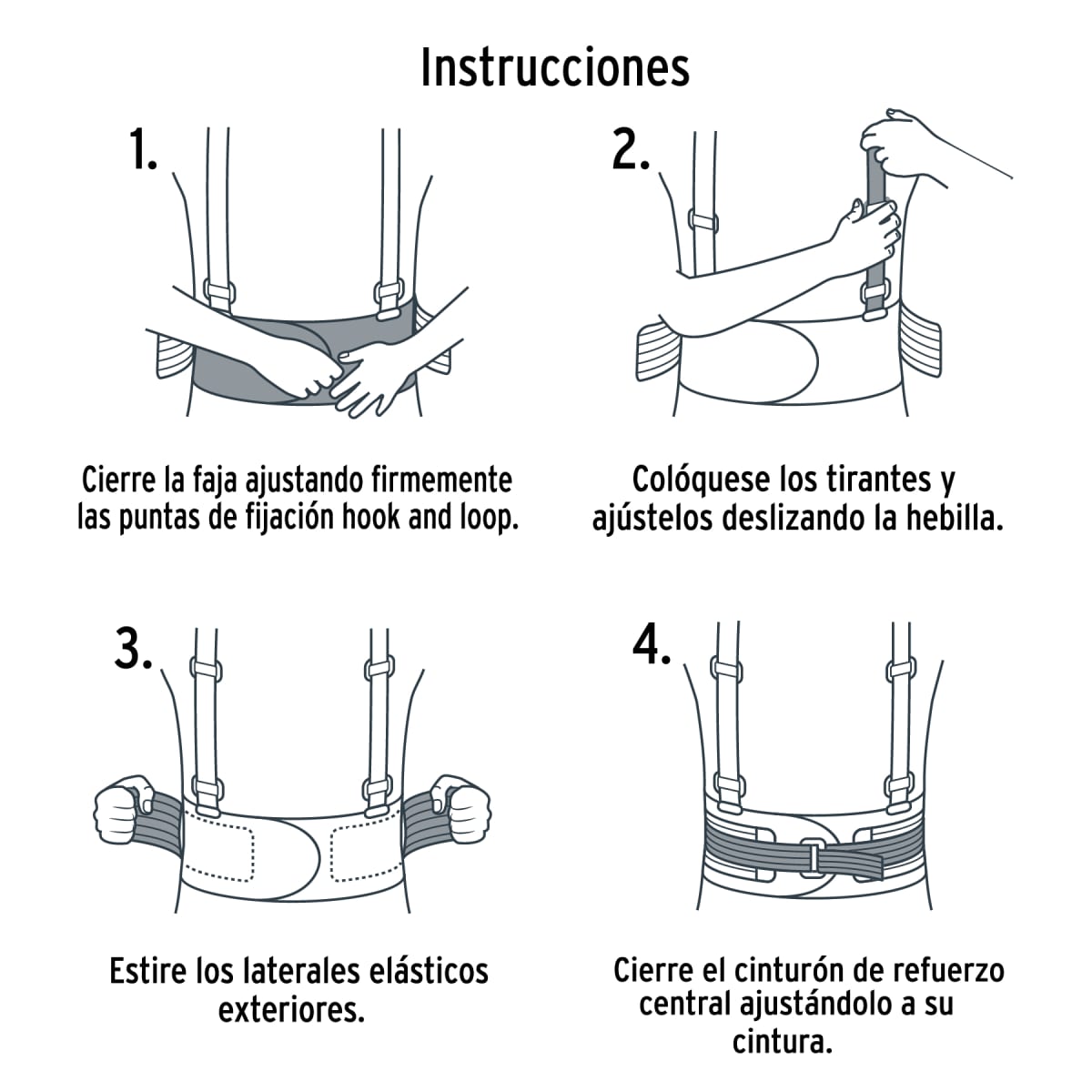 Instrucciones

1.

Cierre la faja ajustando firmemente las puntas de fijación hook and loop.

2.

Colóquese los tirantes y ajústelos deslizando la hebilla.

3.

Estire los laterales elásticos exteriores.

4.

Cierre el cinturón de refuerzo central ajustándolo a su cintura.