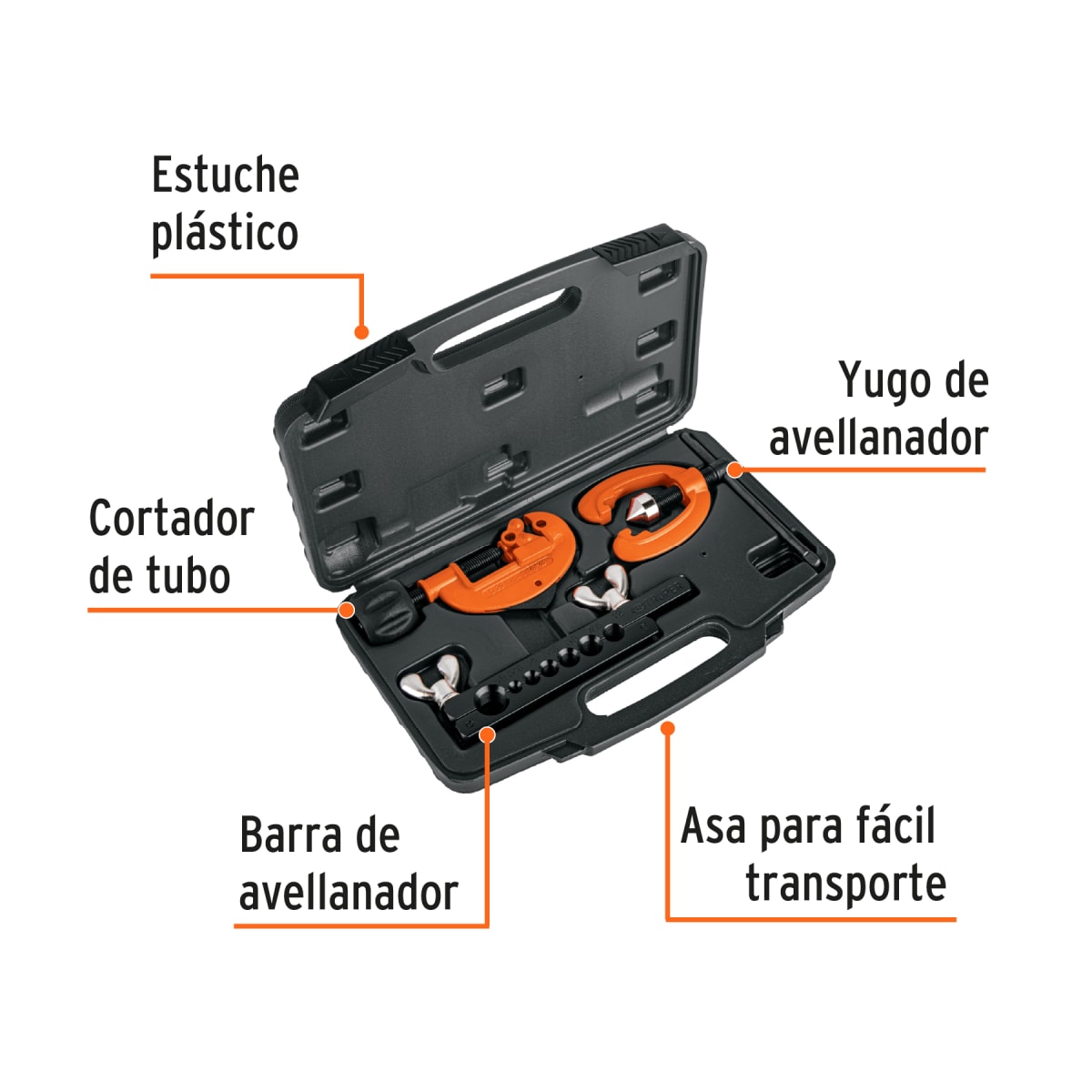 Estuche plástico

Yugo de avellanador

Cortador de tubo

Barra de avellanador

Asa para fácil transporte