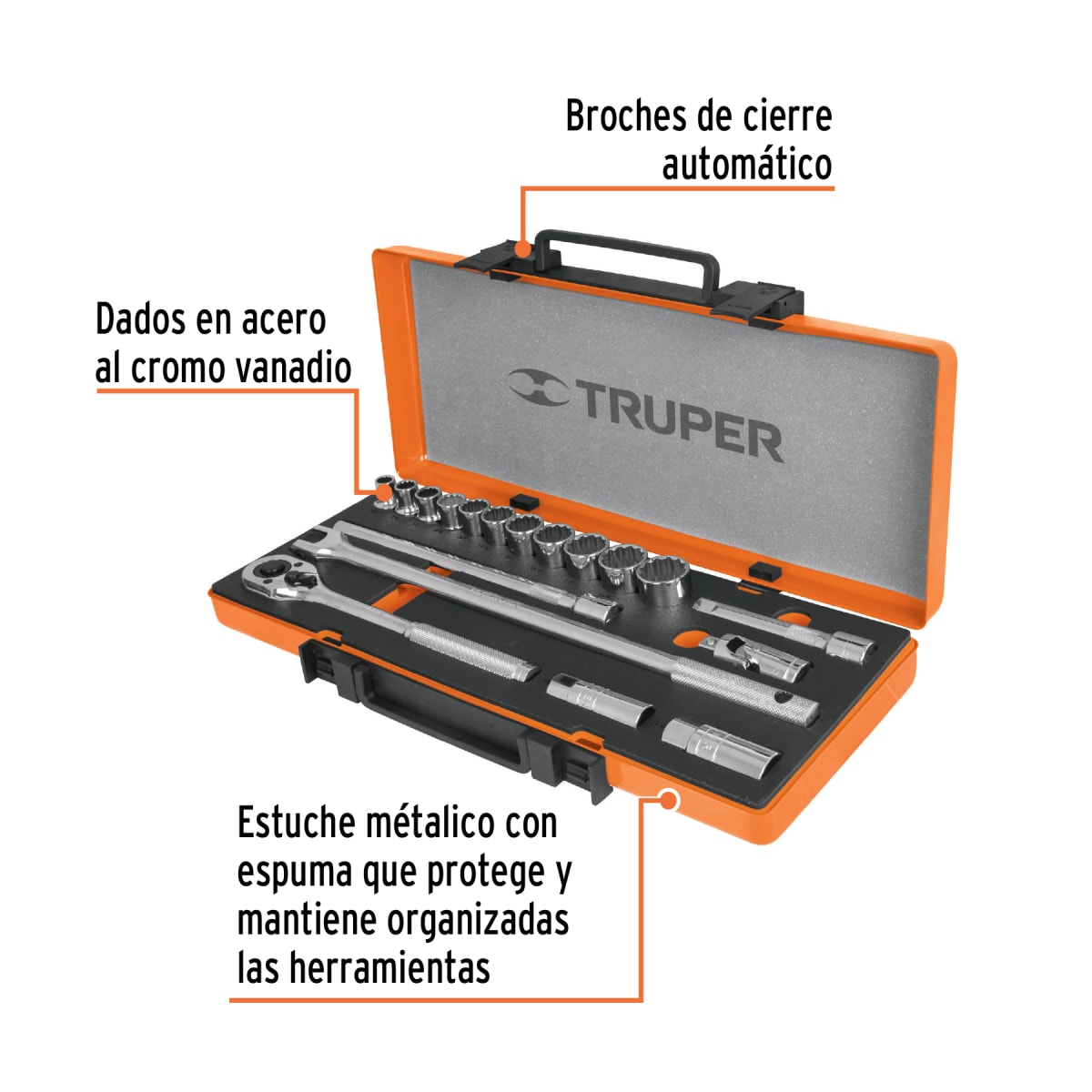 Broches de cierre automático

Dados en acero al cromo vanadio

TRUPER

Estuche métalico con espuma que protege y mantiene organizadas las herramientas