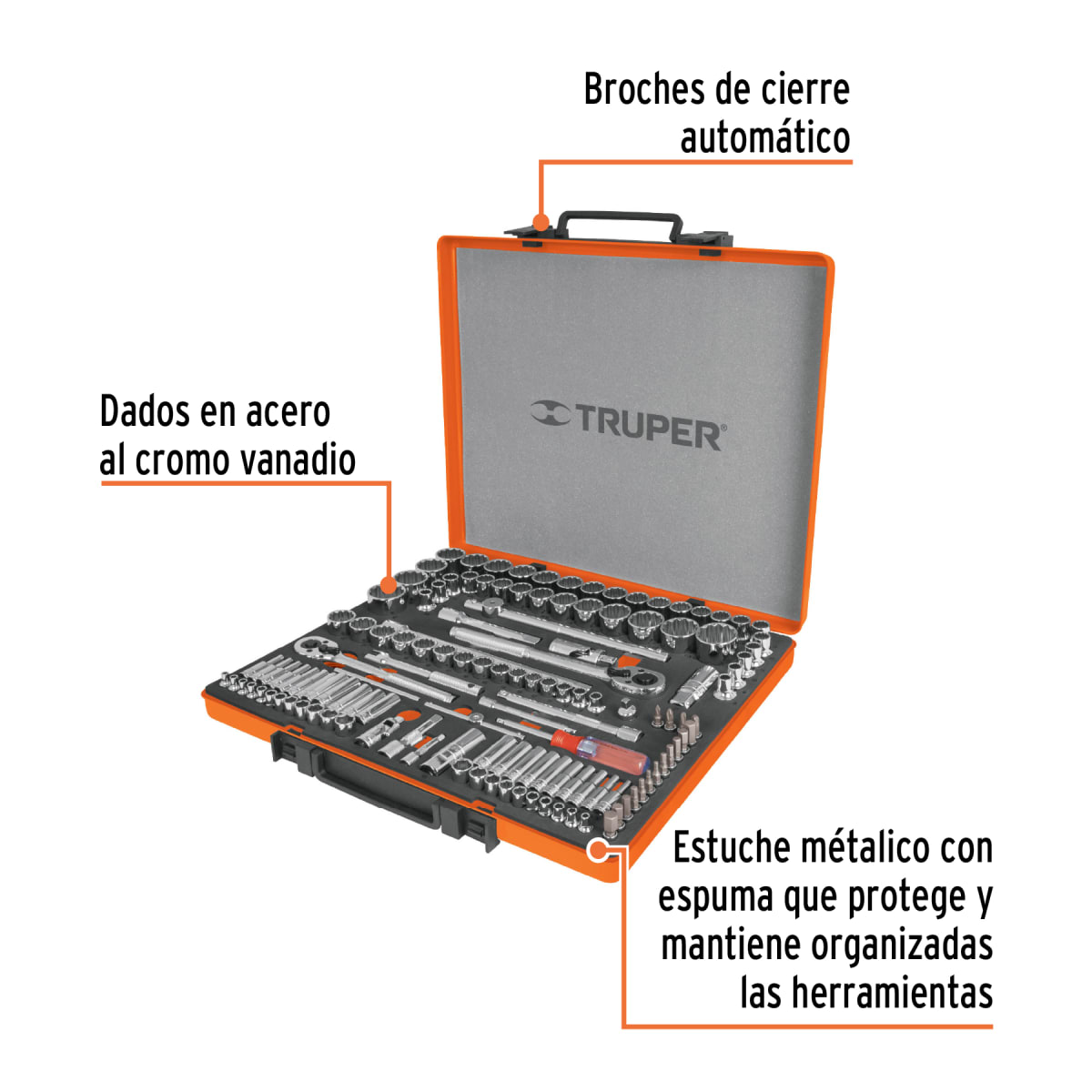 Broches de cierre automático

Dados en acero al cromo vanadio

TRUPER®

Estuche métalico con espuma que protege y mantiene organizadas las herramientas