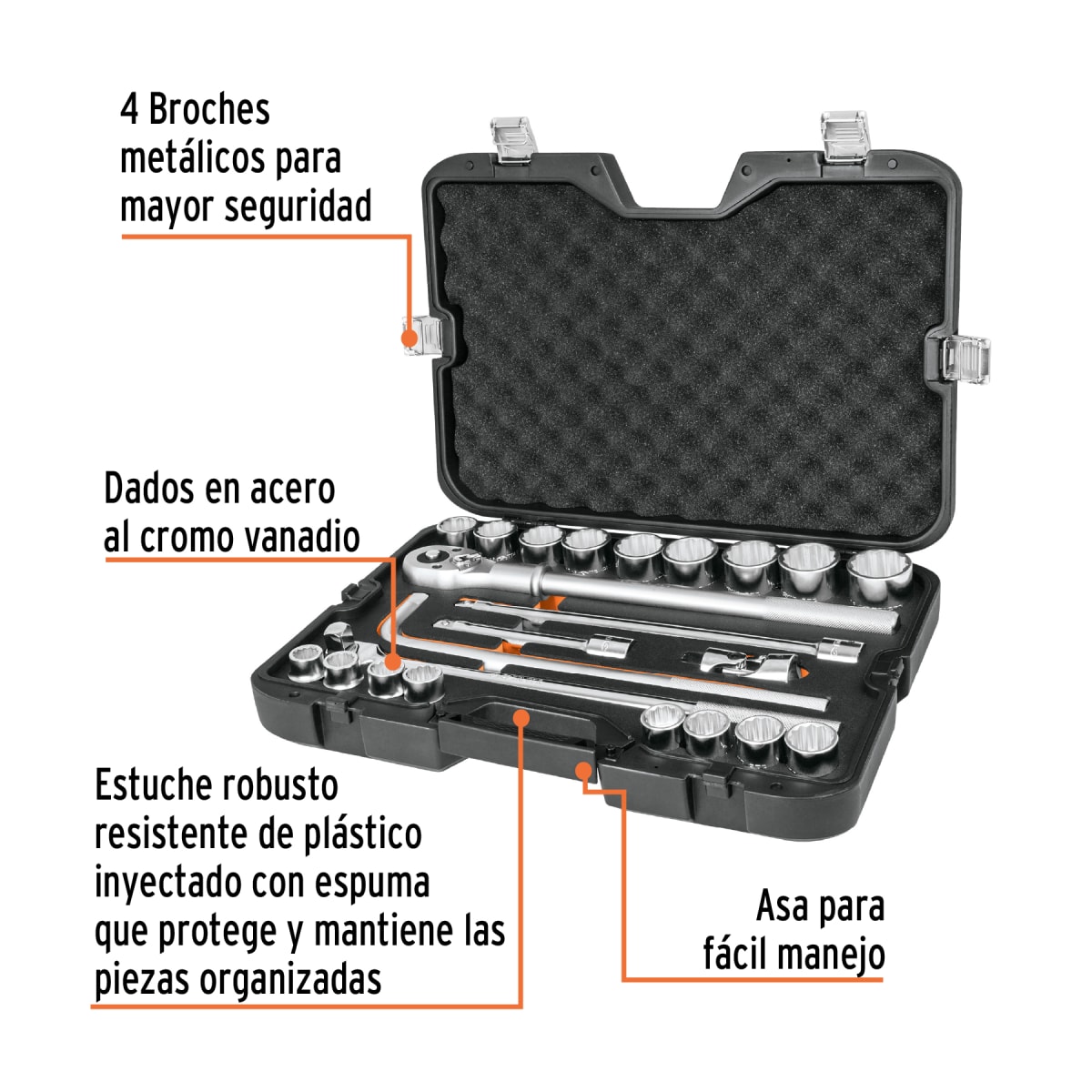 4 Broches metálicos para mayor seguridad

Dados en acero al cromo vanadio

Estuche robusto resistente de plástico inyectado con espuma que protege y mantiene las piezas organizadas

Asa para fácil manejo