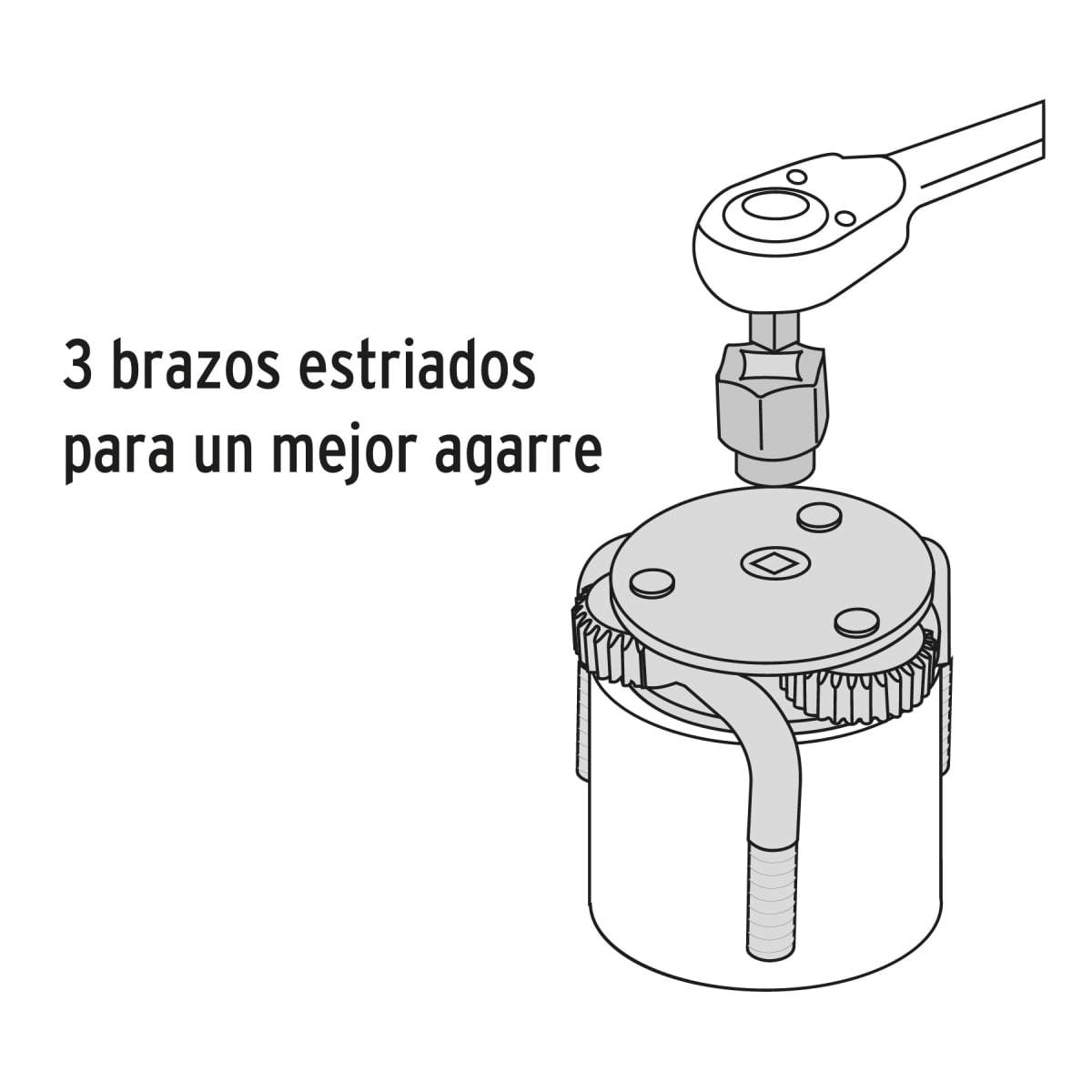 3 brazos estriados para un mejor agarre