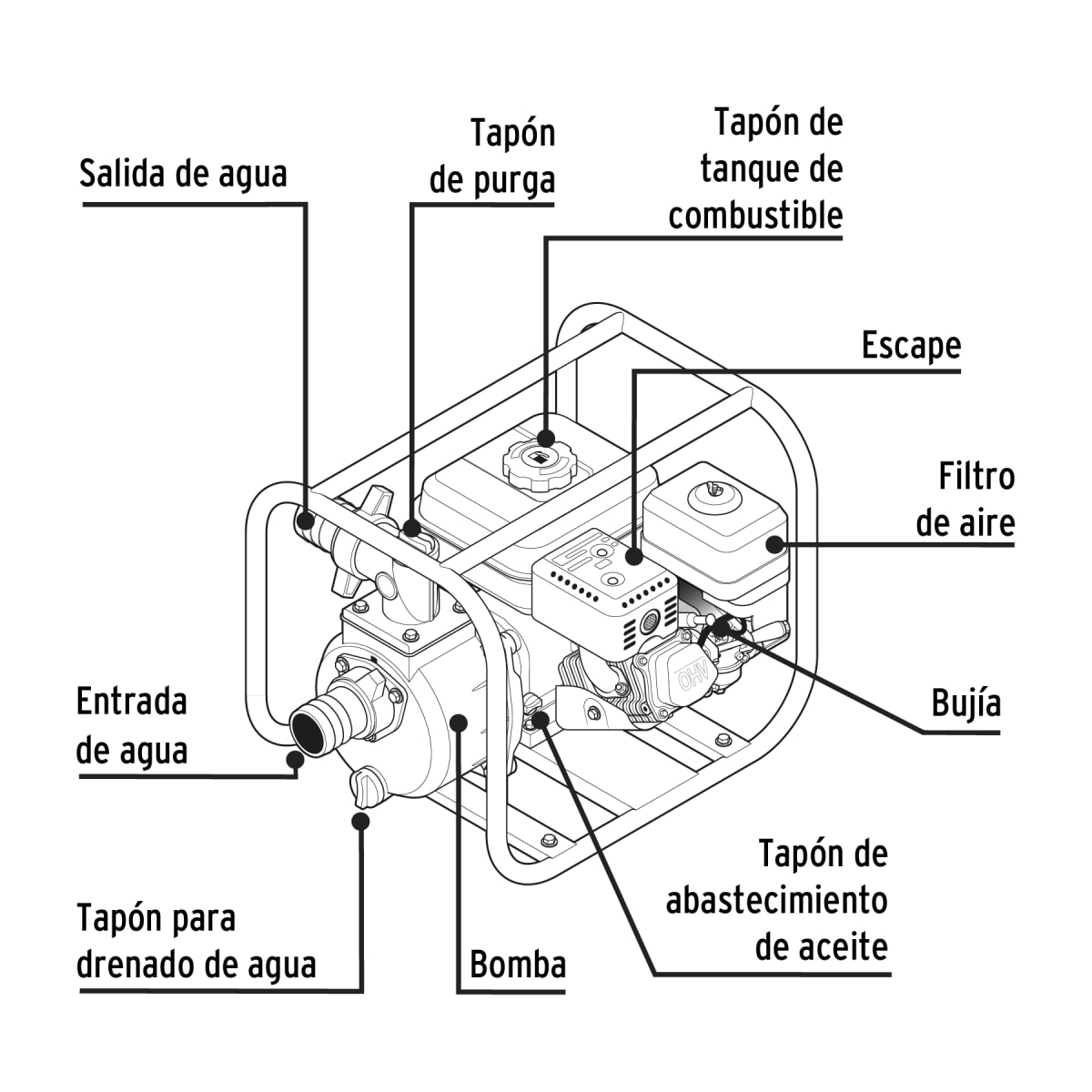 Salida de agua

Tapón de purga

Tapón de tanque de combustible

Escape

Filtro de aire

OHV

Bujía

Entrada de agua

Tapón para drenado de agua

Bomba

Tapón de abastecimiento de aceite