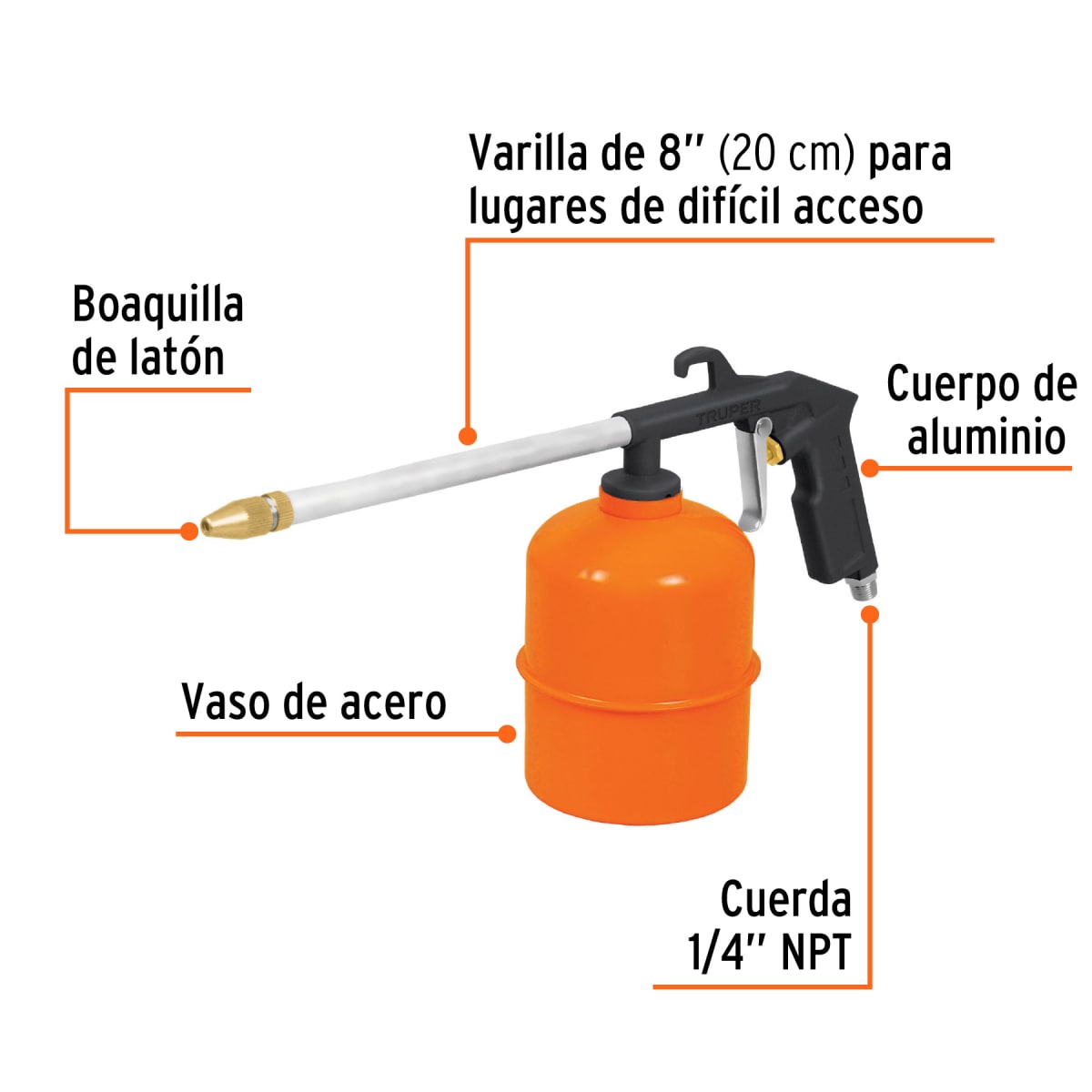 Varilla de 8" (20 cm) para lugares de difícil acceso

Boaquilla de latón

TRUPER

Cuerpo de aluminio

Vaso de acero

Cuerda 1/4" NPT