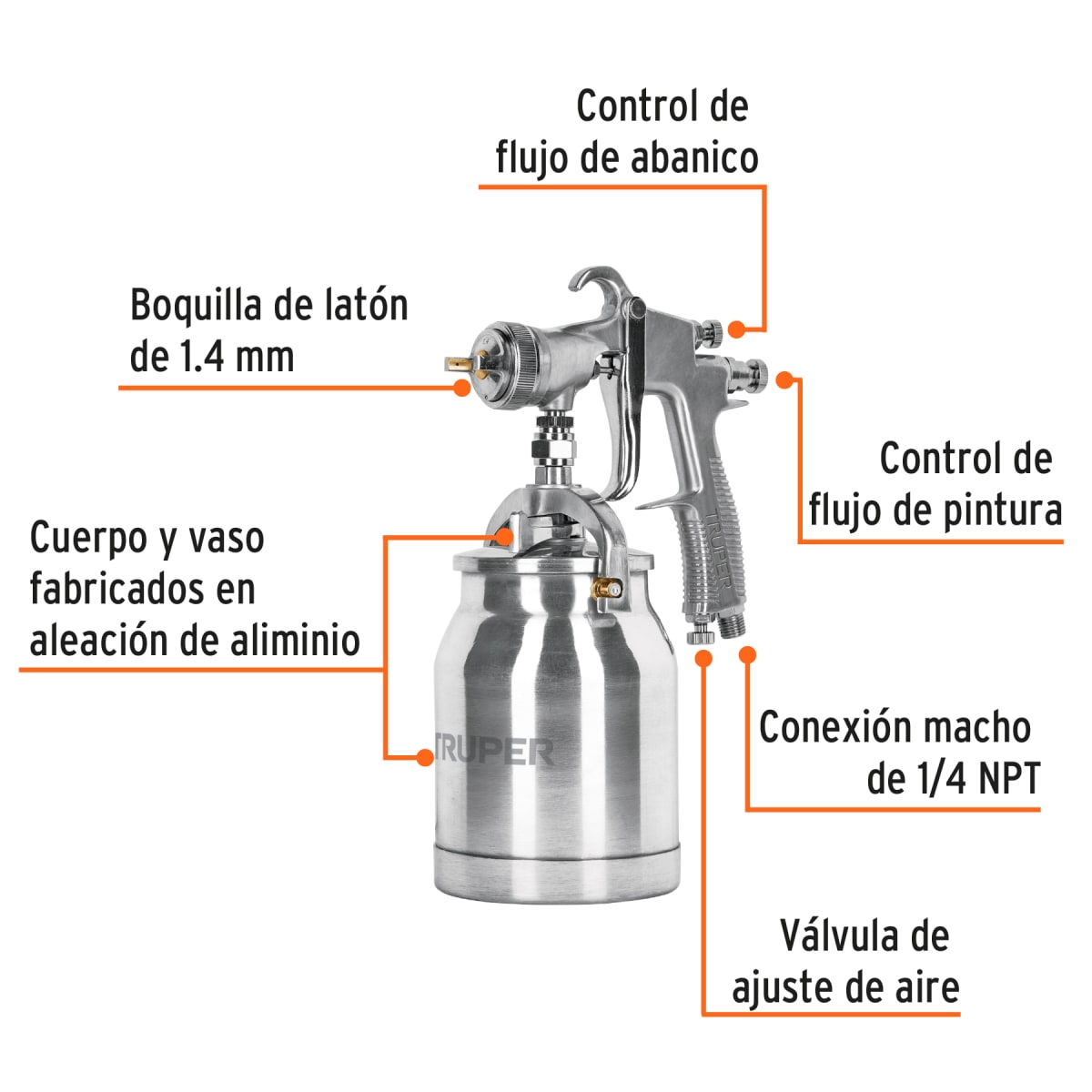 Control de flujo de abanico

Boquilla de latón de 1.4 mm

Control de flujo de pintura

Cuerpo y vaso fabricados en aleación de aliminio

TRUPER

TRUPER

Conexión macho de 1/4 NPT

Válvula de ajuste de aire