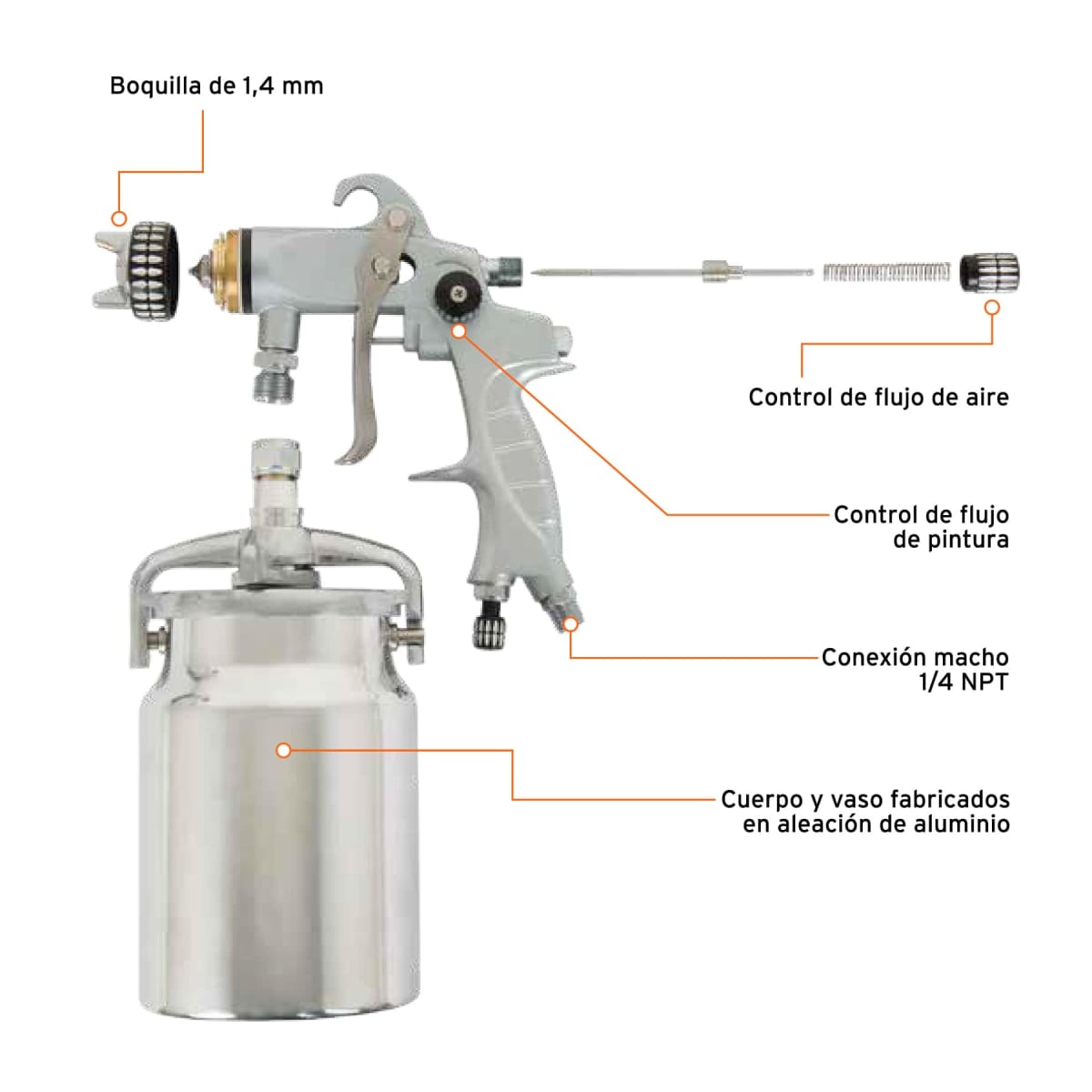 Boquilla de 1,4 mm

Control de flujo de aire

Control de flujo de pintura

Conexión macho 1/4 NPT

Cuerpo y vaso fabricados en aleación de aluminio