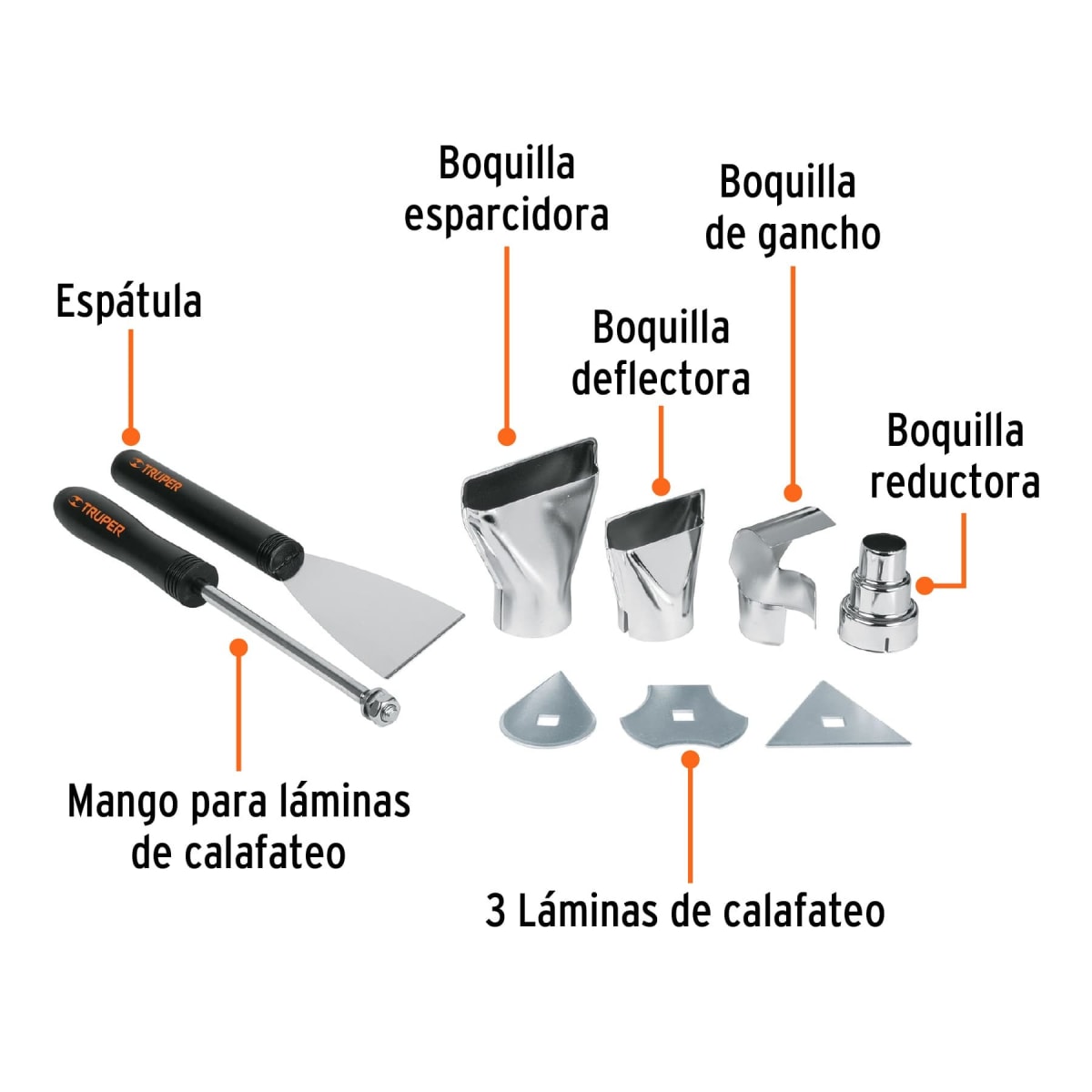 Boquilla esparcidora

Boquilla de gancho

Espátula

Boquilla deflectora

Boquilla reductora

TRUPER

TRUPER

Mango para láminas de calafateo

3 Láminas de calafateo