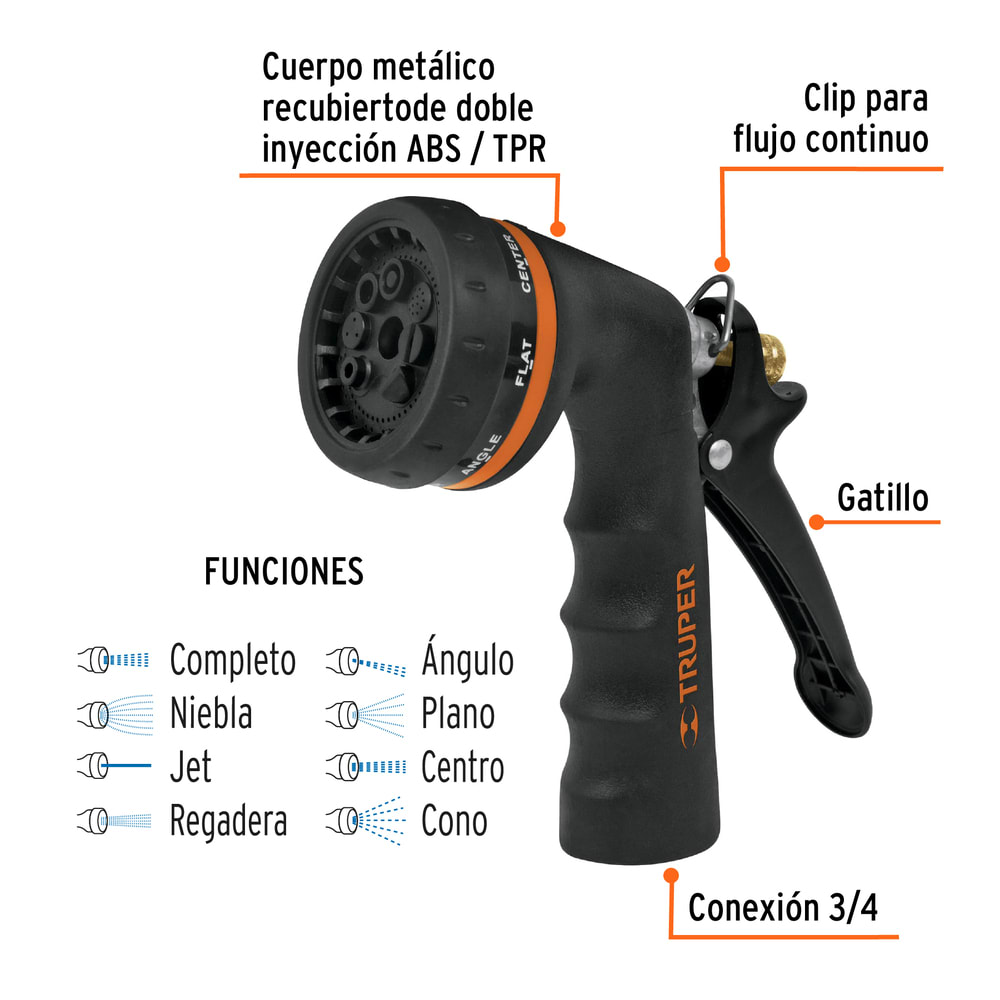 Cuerpo metálico recubiertode doble inyección ABS / TPR

Clip para flujo continuo

CENTER

FLAT

ANGLE

Gatillo

TRUPER

FUNCIONES

Completo

Niebla

Jet

Regadera

Ángulo

Plano

Centro

Cono

Conexión 3/4