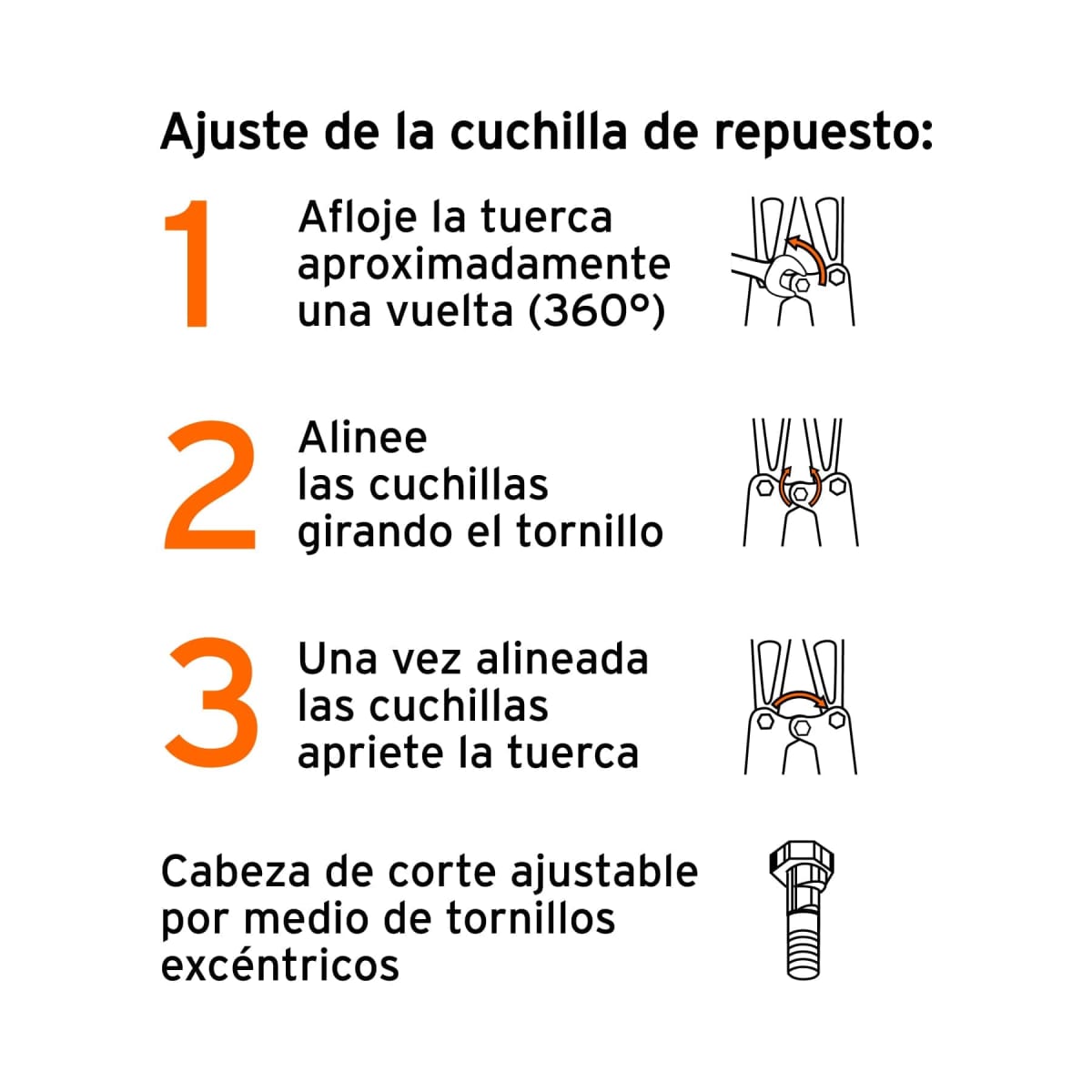 Ajuste de la cuchilla de repuesto:

1 Afloje la tuerca aproximadamente una vuelta (360°)

2 Alinee las cuchillas girando el tornillo

3 Una vez alineada las cuchillas apriete la tuerca

Cabeza de corte ajustable por medio de tornillos excéntricos