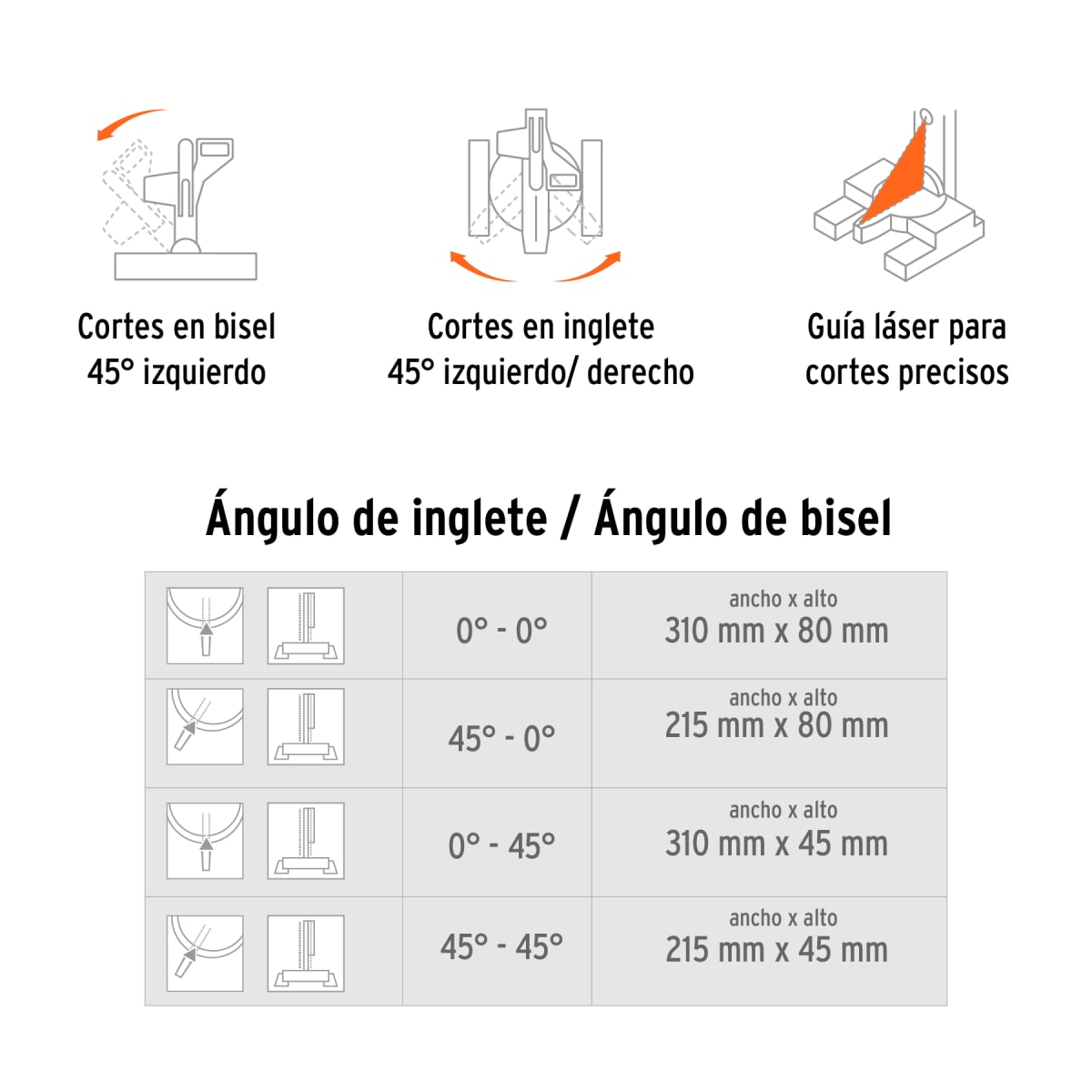 Cortes en bisel 45° izquierdo

Cortes en inglete 45° izquierdo/ derecho

Guía láser para cortes precisos

Ángulo de inglete / Ángulo de bisel

|  | | |
|---|---|---|
|  | 0° - 0° | ancho x alto 310 mm x 80 mm |
|  | 45° - 0° | ancho x alto 215 mm x 80 mm |
|  | 0° - 45° | ancho x alto 310 mm x 45 mm |
|  | 45° - 45° | ancho x alto 215 mm x 45 mm |