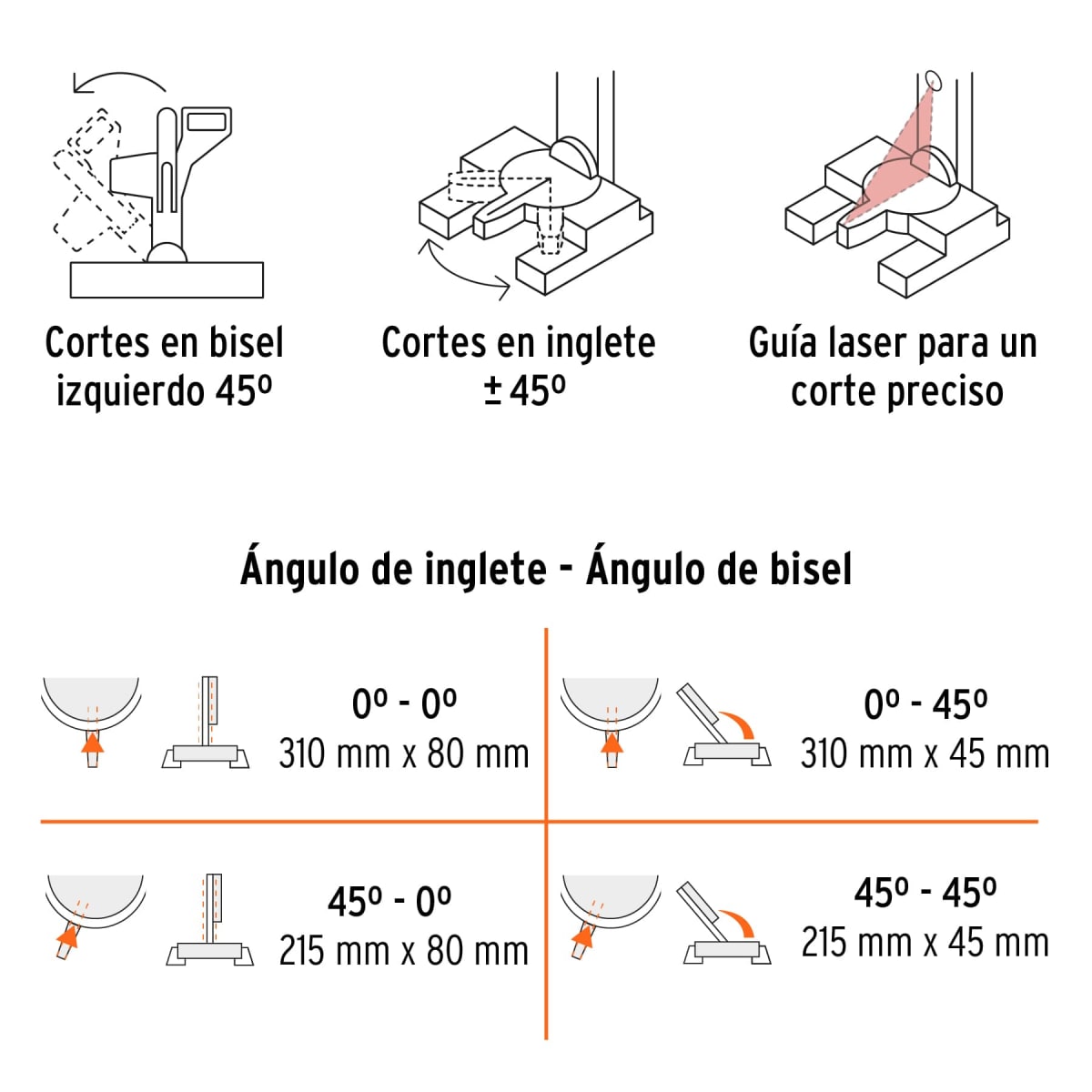 Cortes en bisel izquierdo 45º

Cortes en inglete ± 45º

Guía laser para un corte preciso

Ángulo de inglete - Ángulo de bisel

0º - 0º
310 mm x 80 mm

0º - 45º
310 mm x 45 mm

45º - 0º
215 mm x 80 mm

45º - 45º
215 mm x 45 mm