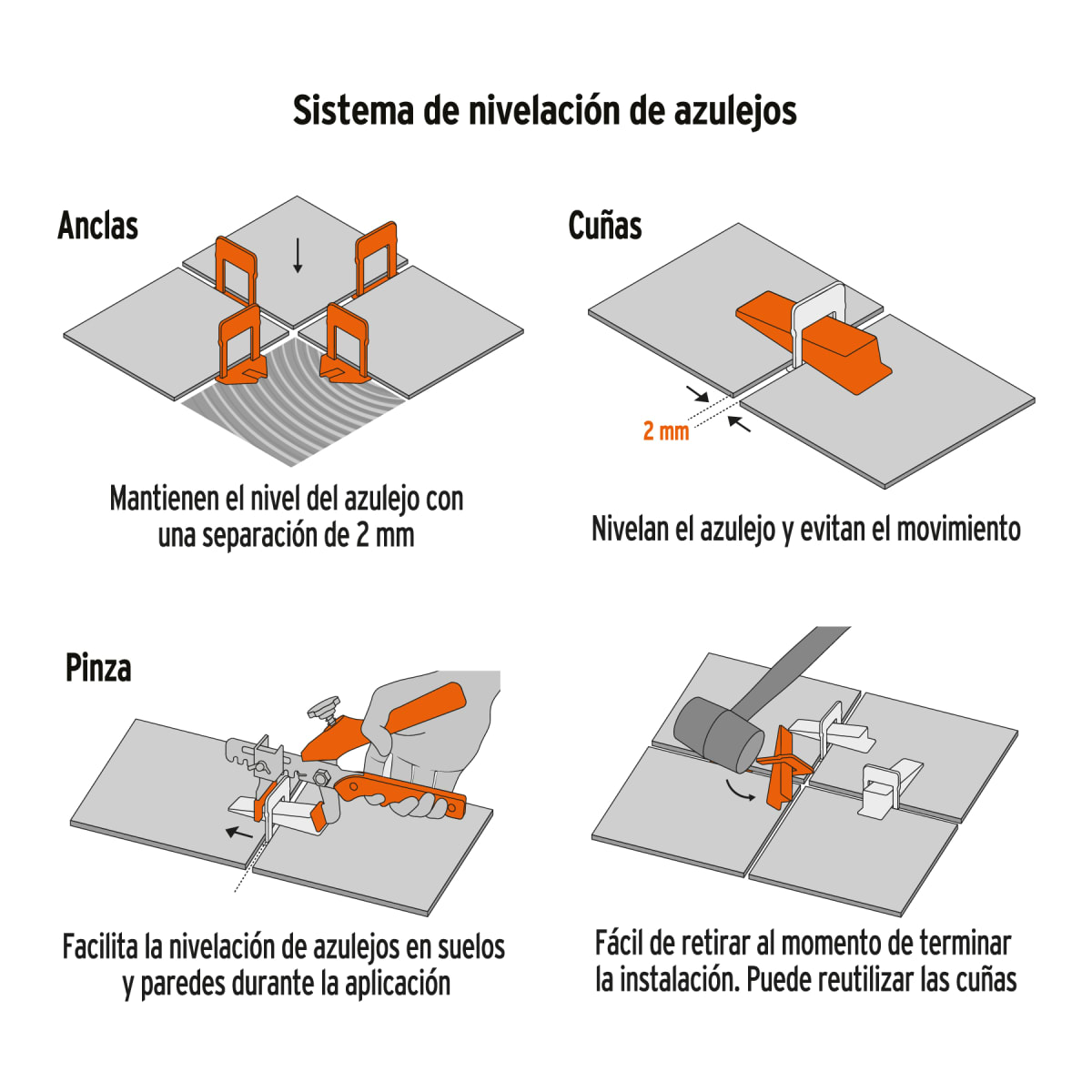 Sistema de nivelación de azulejos

Anclas

Mantienen el nivel del azulejo con una separación de 2 mm

Cuñas

2 mm

Nivelan el azulejo y evitan el movimiento

Pinza

Facilita la nivelación de azulejos en suelos y paredes durante la aplicación

Fácil de retirar al momento de terminar la instalación. Puede reutilizar las cuñas