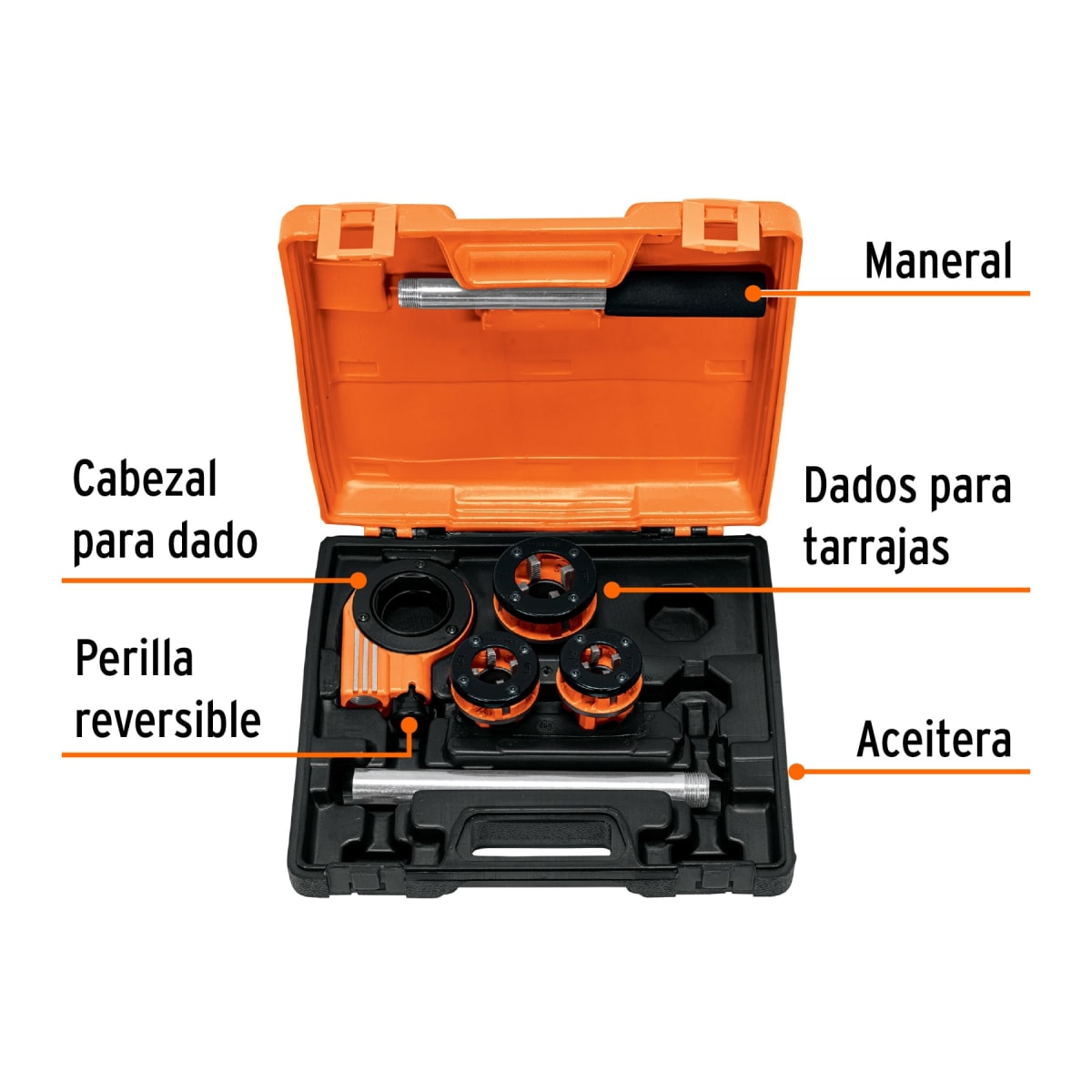 Maneral

Cabezal para dado

Dados para tarrajas

Perilla reversible

Aceitera