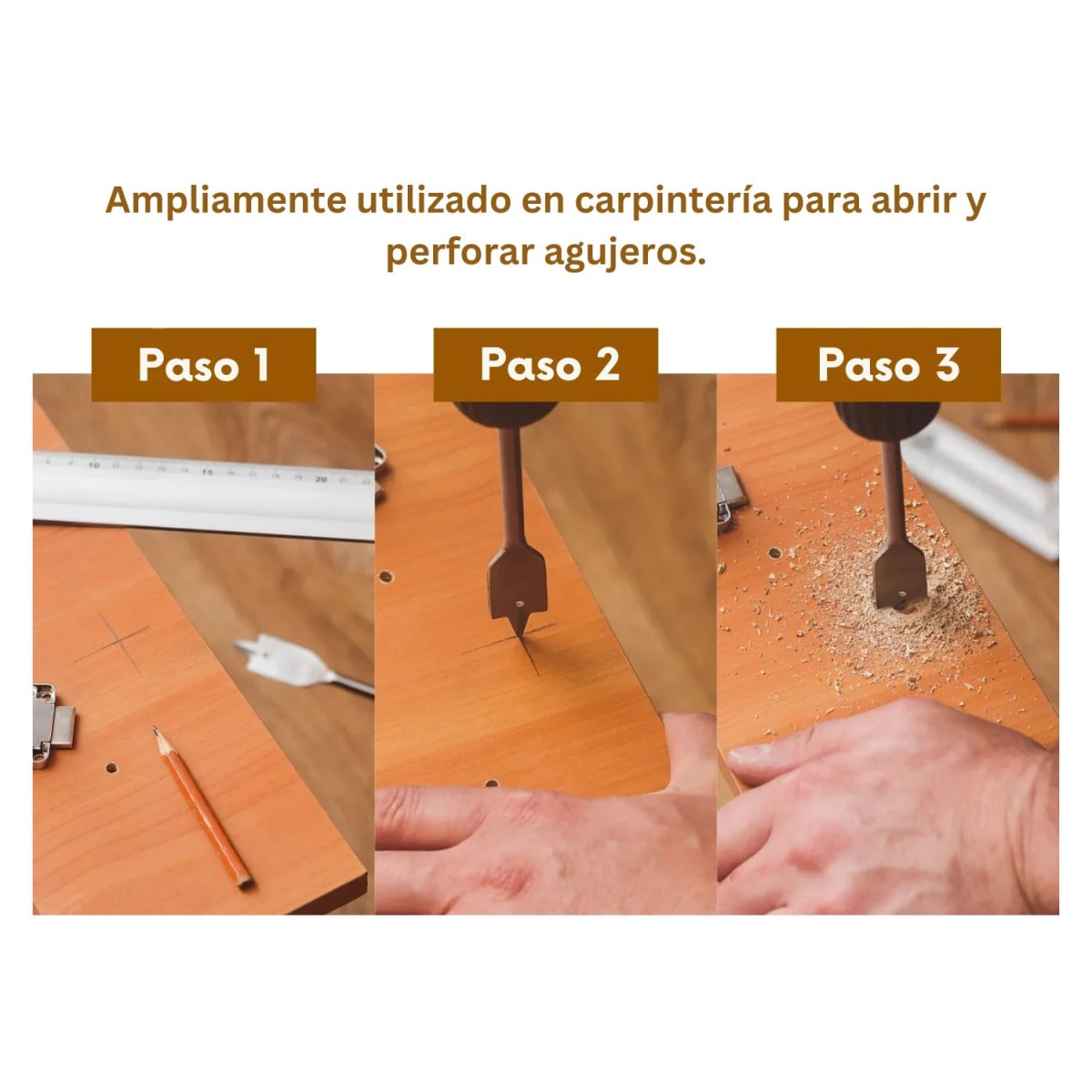 Ampliamente utilizado en carpintería para abrir y perforar agujeros.

Paso 1

10 15 20

Paso 2

Paso 3