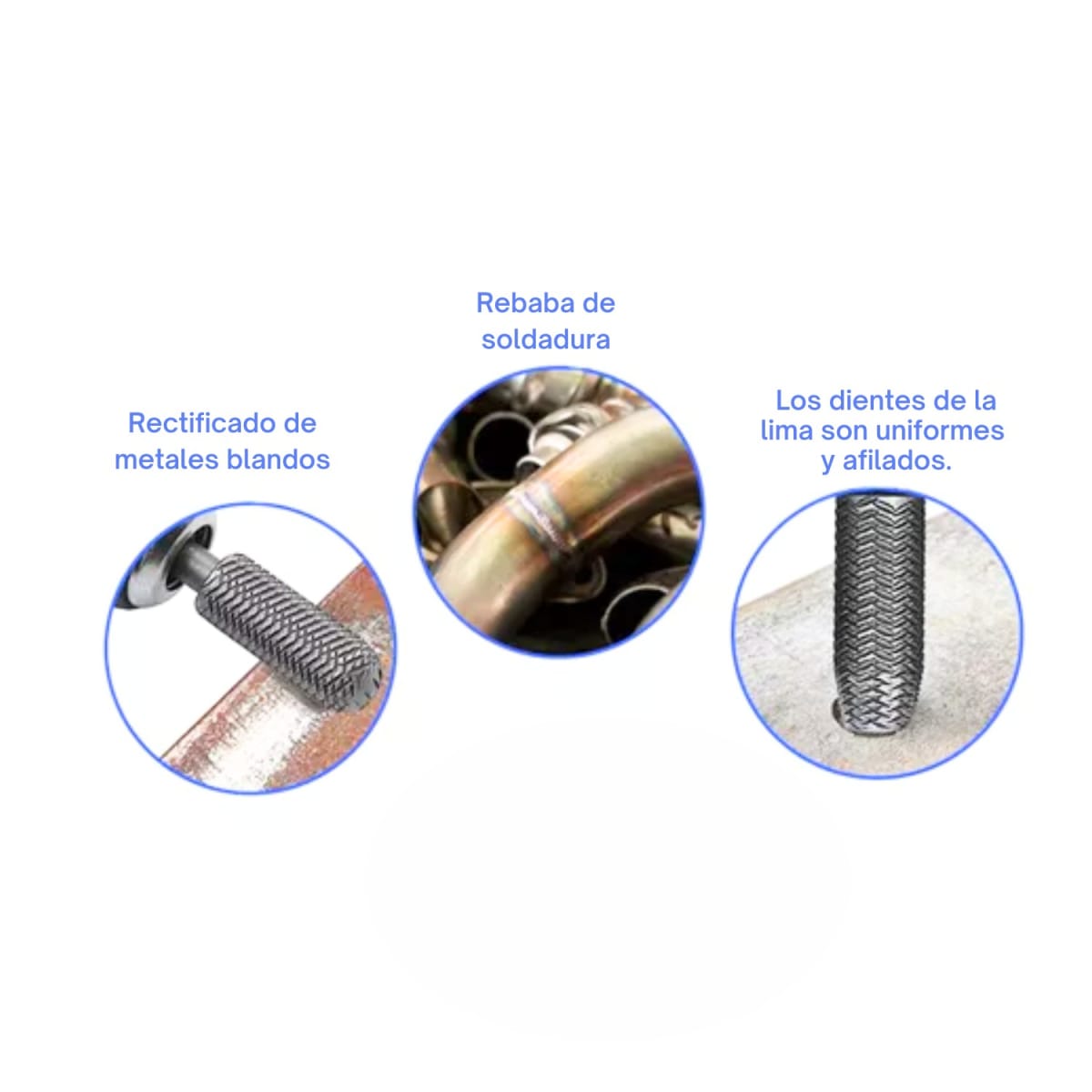 Rectificado de metales blandos

Rebaba de soldadura

Los dientes de la lima son uniformes y afilados.