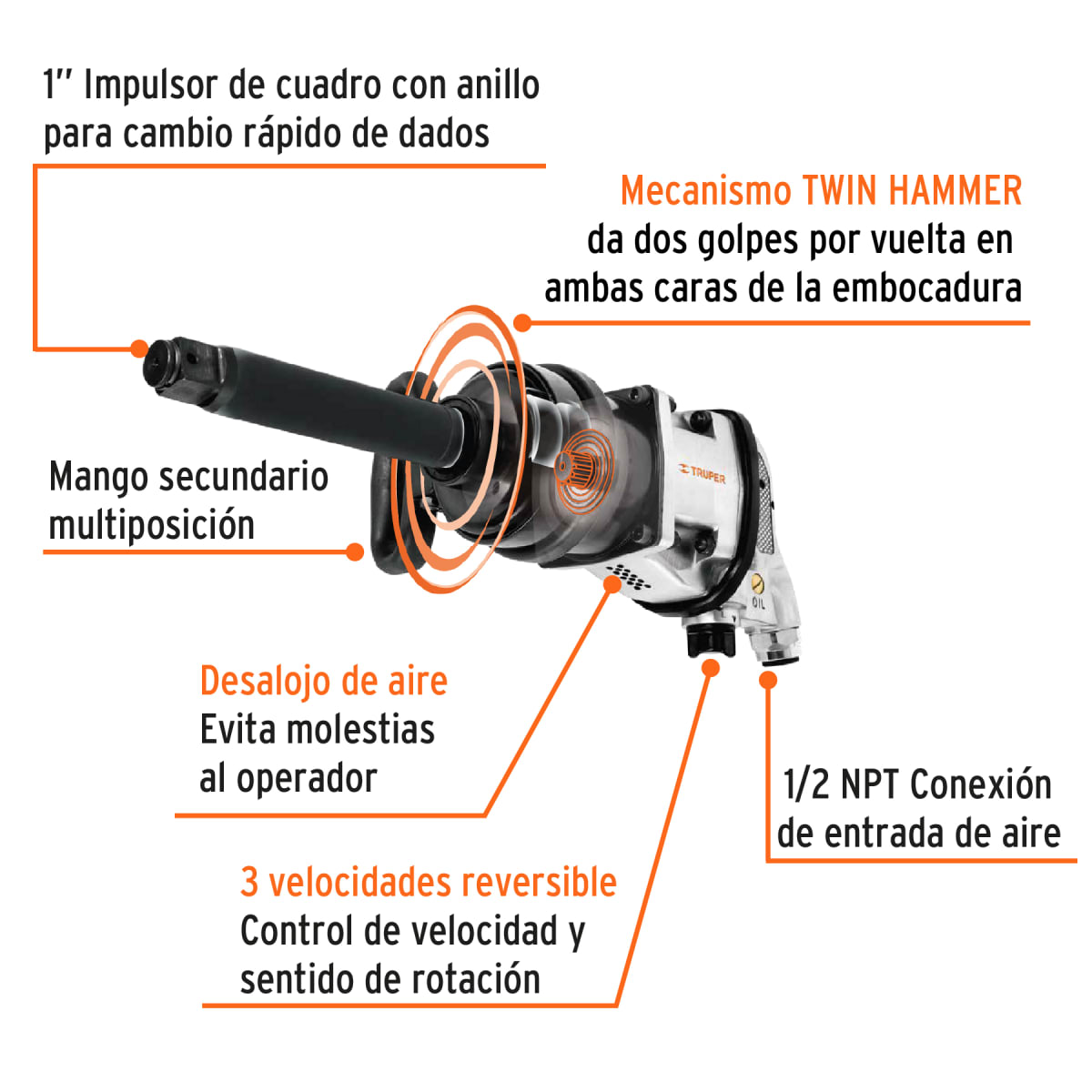 1" Impulsor de cuadro con anillo para cambio rápido de dados

Mecanismo TWIN HAMMER da dos golpes por vuelta en ambas caras de la embocadura

Mango secundario multiposición

TRUPER

OIL

Desalojo de aire
Evita molestias al operador

1/2 NPT Conexión de entrada de aire

3 velocidades reversible
Control de velocidad y sentido de rotación