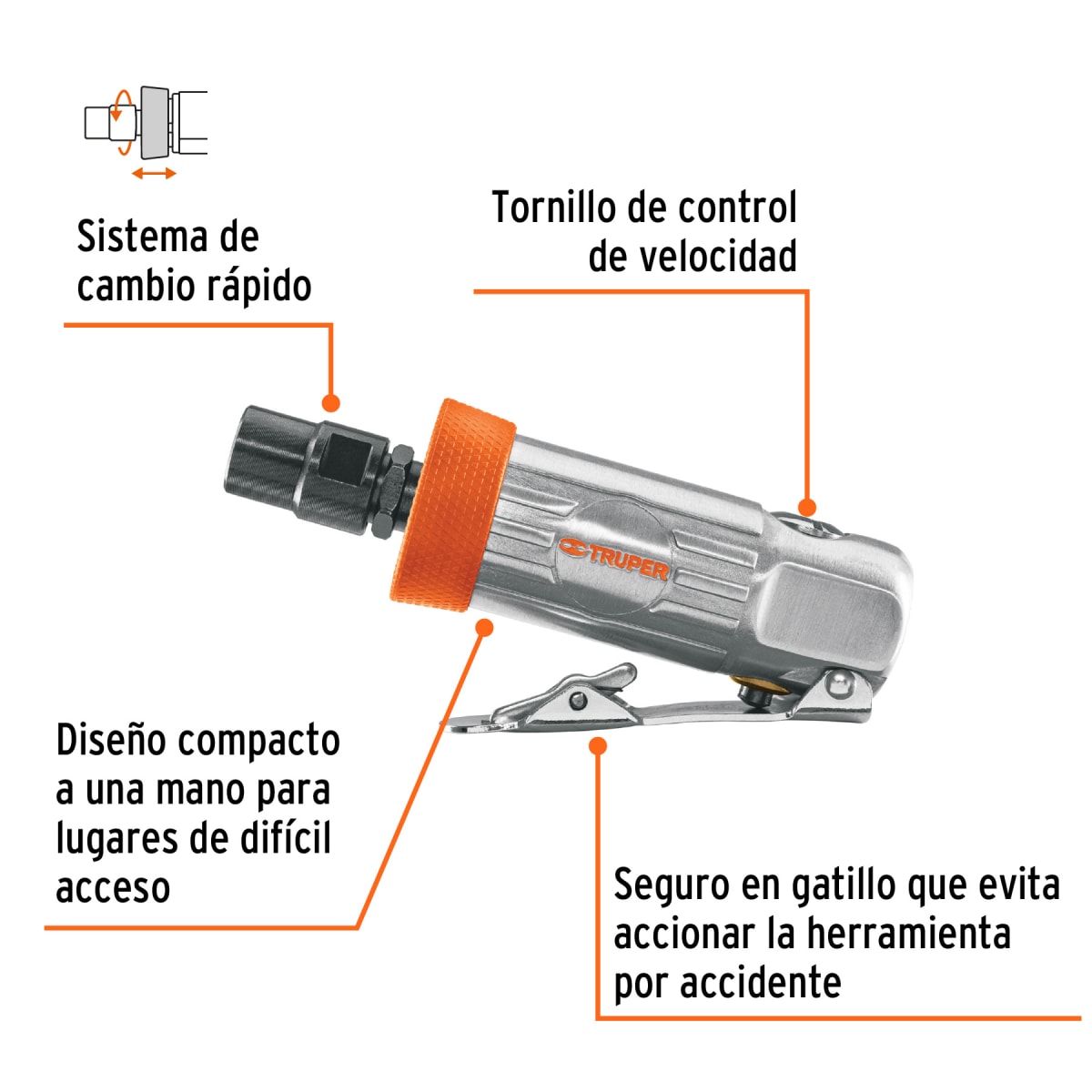 Sistema de cambio rápido

Tornillo de control de velocidad

TRUPER

Diseño compacto a una mano para lugares de difícil acceso

Seguro en gatillo que evita accionar la herramienta por accidente