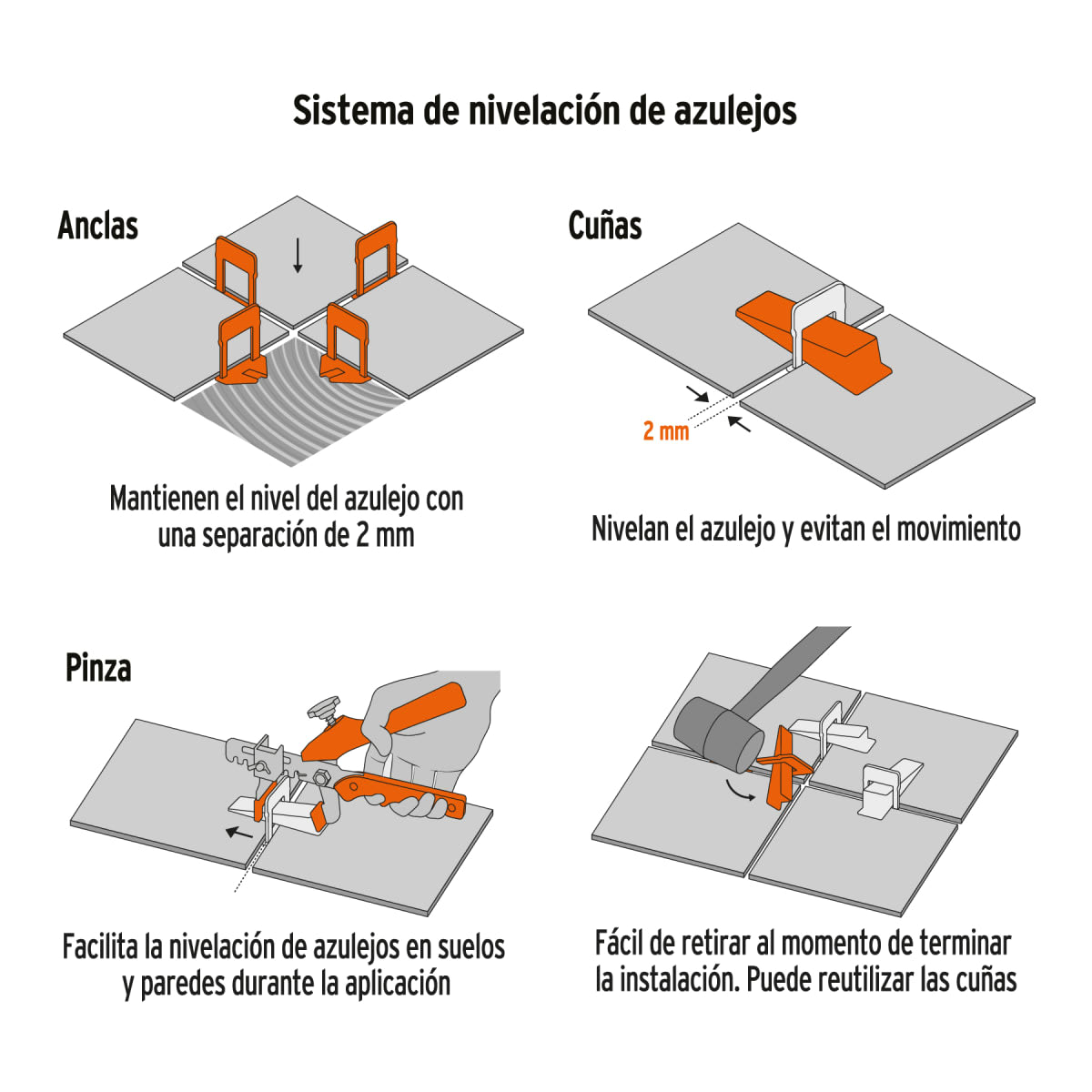 Sistema de nivelación de azulejos

Anclas

Mantienen el nivel del azulejo con una separación de 2 mm

Cuñas

2 mm

Nivelan el azulejo y evitan el movimiento

Pinza

Facilita la nivelación de azulejos en suelos y paredes durante la aplicación

Fácil de retirar al momento de terminar la instalación. Puede reutilizar las cuñas