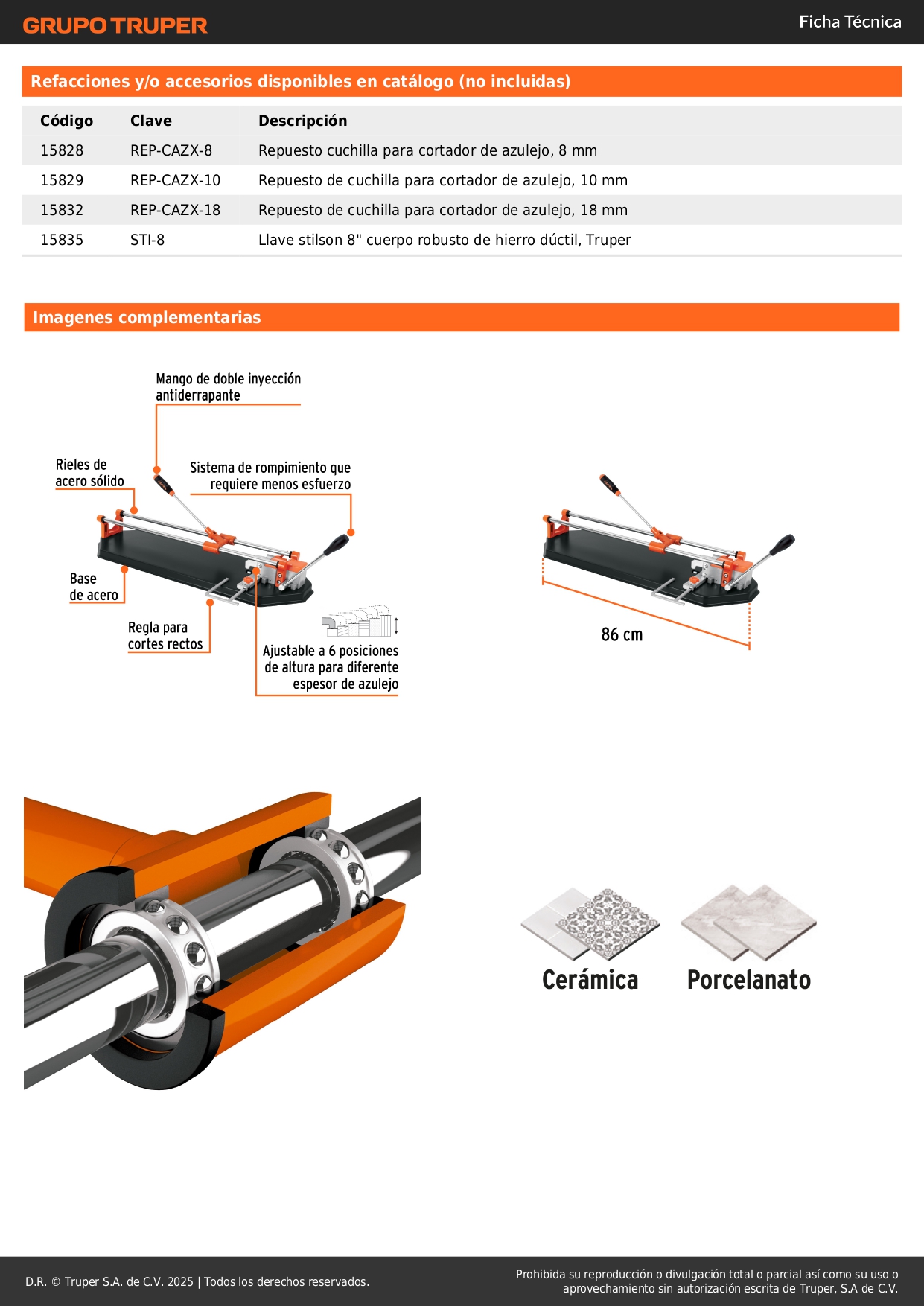 GRUPO TRUPER

Ficha Técnica

Refacciones y/o accesorios disponibles en catálogo (no incluidas)

| Código | Clave | Descripción |
|---|---|---|
| 15828 | REP-CAZX-8 | Repuesto cuchilla para cortador de azulejo, 8 mm |
| 15829 | REP-CAZX-10 | Repuesto de cuchilla para cortador de azulejo, 10 mm |
| 15832 | REP-CAZX-18 | Repuesto de cuchilla para cortador de azulejo, 18 mm |
| 15835 | STI-8 | Llave stilson 8" cuerpo robusto de hierro dúctil, Truper |

Imagenes complementarias

Mango de doble inyección antiderrapante

Rieles de acero sólido

Sistema de rompimiento que requiere menos esfuerzo

Base de acero

Regla para cortes rectos

Ajustable a 6 posiciones de altura para diferente espesor de azulejo

86 cm

Cerámica

Porcelanato

D.R. © Truper S.A. de C.V. 2025 | Todos los derechos reservados.

Prohibida su reproducción o divulgación total o parcial así como su uso o aprovechamiento sin autorización escrita de Truper, S.A de C.V.