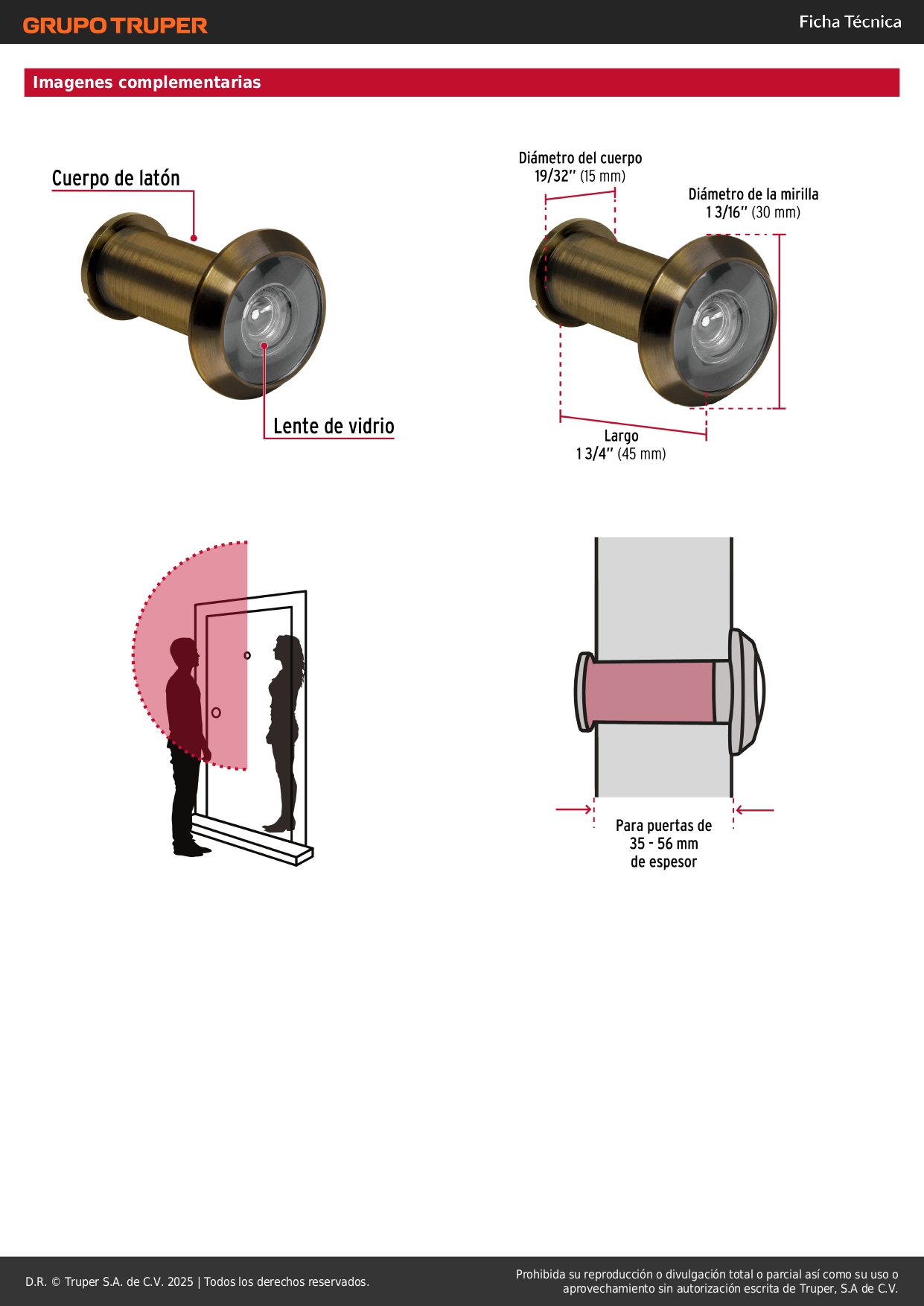 GRUPO TRUPER

Ficha Técnica

Imagenes complementarias

Cuerpo de latón

Lente de vidrio

Diámetro del cuerpo
19/32" (15 mm)

Diámetro de la mirilla
1 3/16" (30 mm)

Largo
1 3/4" (45 mm)

Para puertas de
35 - 56 mm
de espesor

D.R. © Truper S.A. de C.V. 2025 | Todos los derechos reservados.

Prohibida su reproducción o divulgación total o parcial así como su uso o aprovechamiento sin autorización escrita de Truper, S.A de C.V.