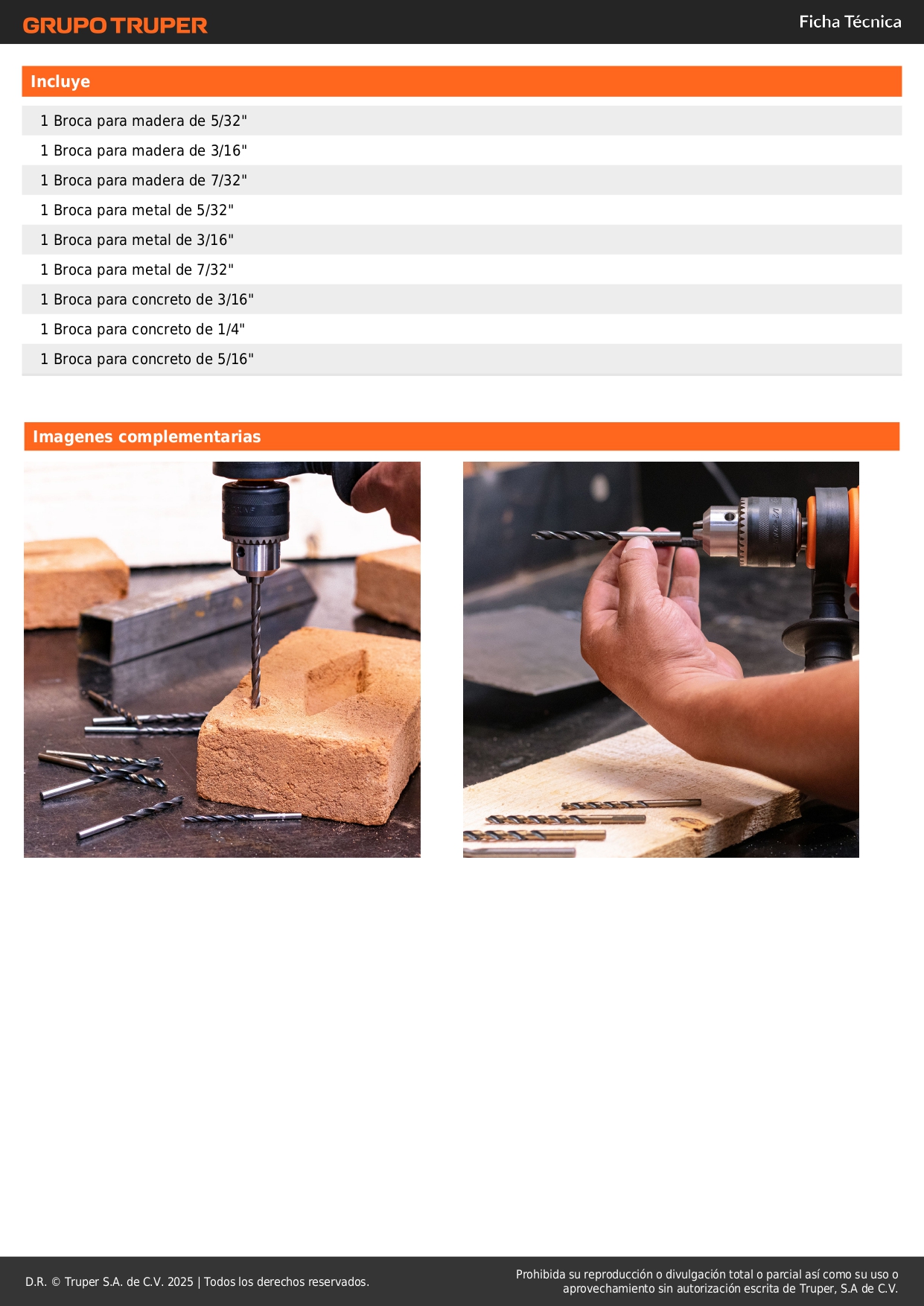 GRUPO TRUPER

Ficha Técnica

Incluye

1 Broca para madera de 5/32"

1 Broca para madera de 3/16"

1 Broca para madera de 7/32"

1 Broca para metal de 5/32"

1 Broca para metal de 3/16"

1 Broca para metal de 7/32"

1 Broca para concreto de 3/16"

1 Broca para concreto de 1/4"

1 Broca para concreto de 5/16"

Imagenes complementarias

D.R. © Truper S.A. de C.V. 2025 | Todos los derechos reservados.

Prohibida su reproducción o divulgación total o parcial así como su uso o aprovechamiento sin autorización escrita de Truper, S.A de C.V.