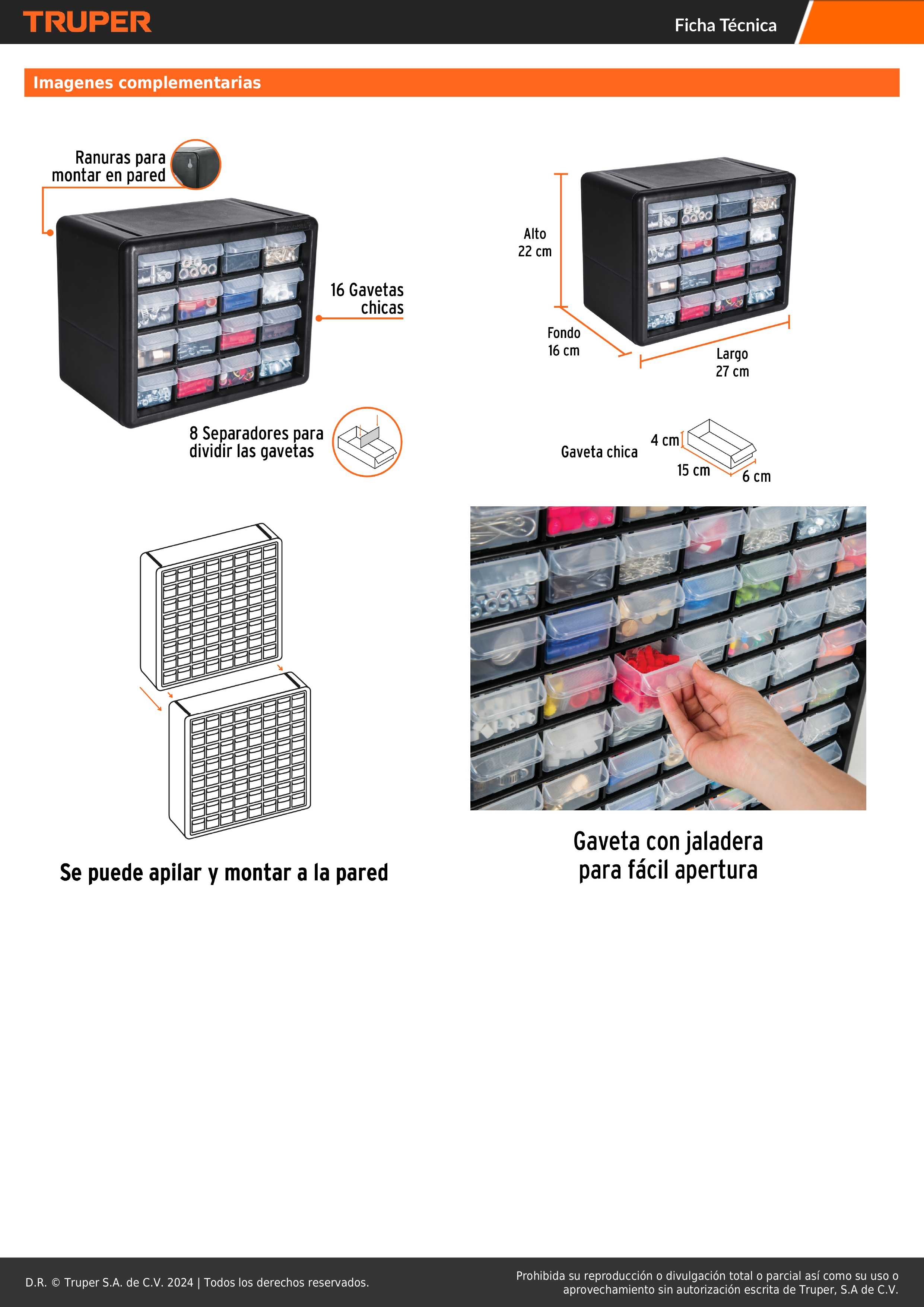 TRUPER

Ficha Técnica

Imagenes complementarias

Ranuras para montar en pared

16 Gavetas chicas

8 Separadores para dividir las gavetas

Alto
22 cm

Fondo
16 cm

Largo
27 cm

Gaveta chica

4 cm

15 cm

6 cm

Se puede apilar y montar a la pared

Gaveta con jaladera para fácil apertura

D.R. © Truper S.A. de C.V. 2024 | Todos los derechos reservados.

Prohibida su reproducción o divulgación total o parcial así como su uso o aprovechamiento sin autorización escrita de Truper, S.A de C.V.