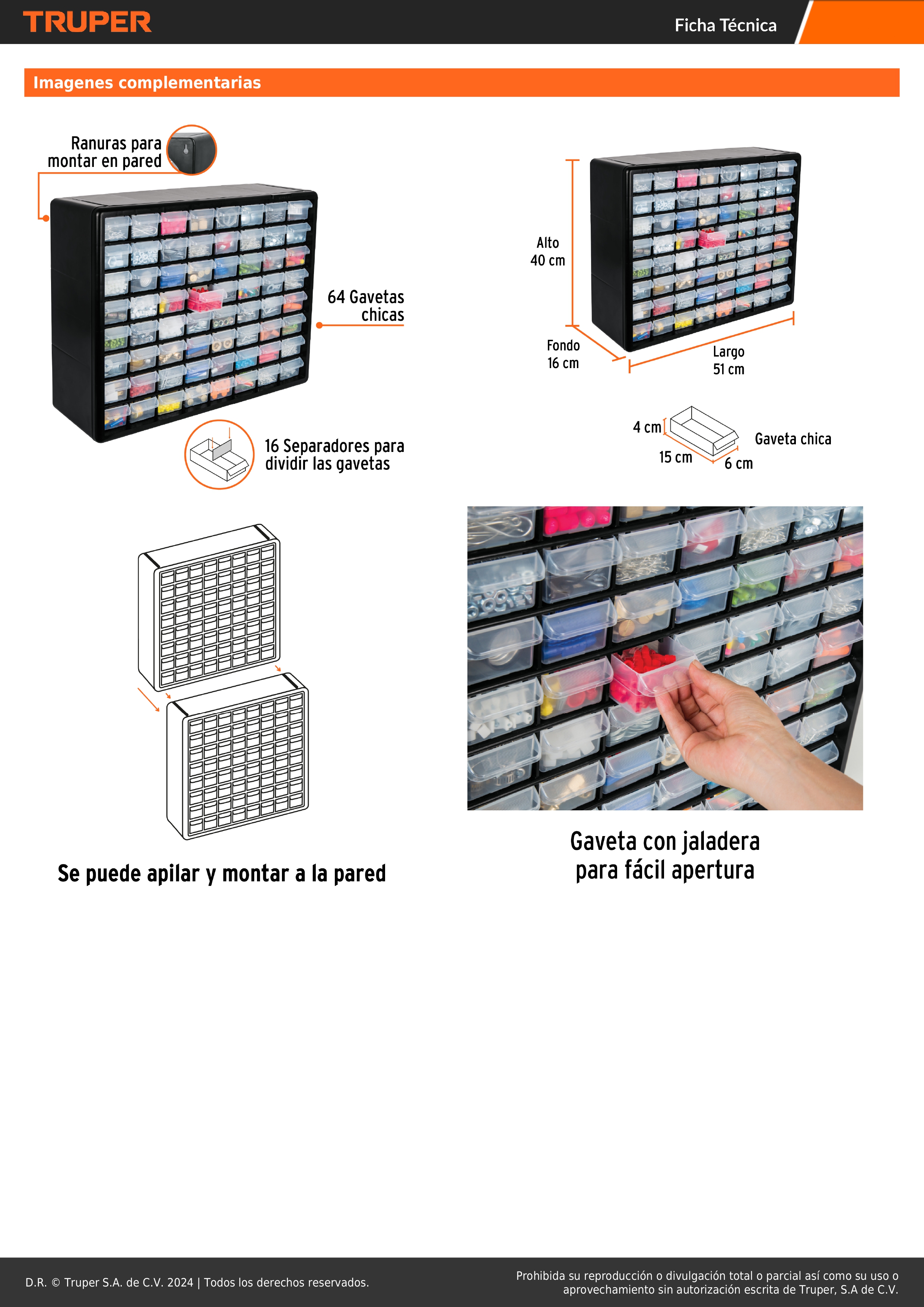 TRUPER

Ficha Técnica

Imagenes complementarias

Ranuras para montar en pared

64 Gavetas chicas

16 Separadores para dividir las gavetas

Alto 40 cm

Fondo 16 cm

Largo 51 cm

4 cm

15 cm

6 cm

Gaveta chica

Se puede apilar y montar a la pared

Gaveta con jaladera para fácil apertura

D.R. © Truper S.A. de C.V. 2024 | Todos los derechos reservados.

Prohibida su reproducción o divulgación total o parcial así como su uso o aprovechamiento sin autorización escrita de Truper, S.A de C.V.