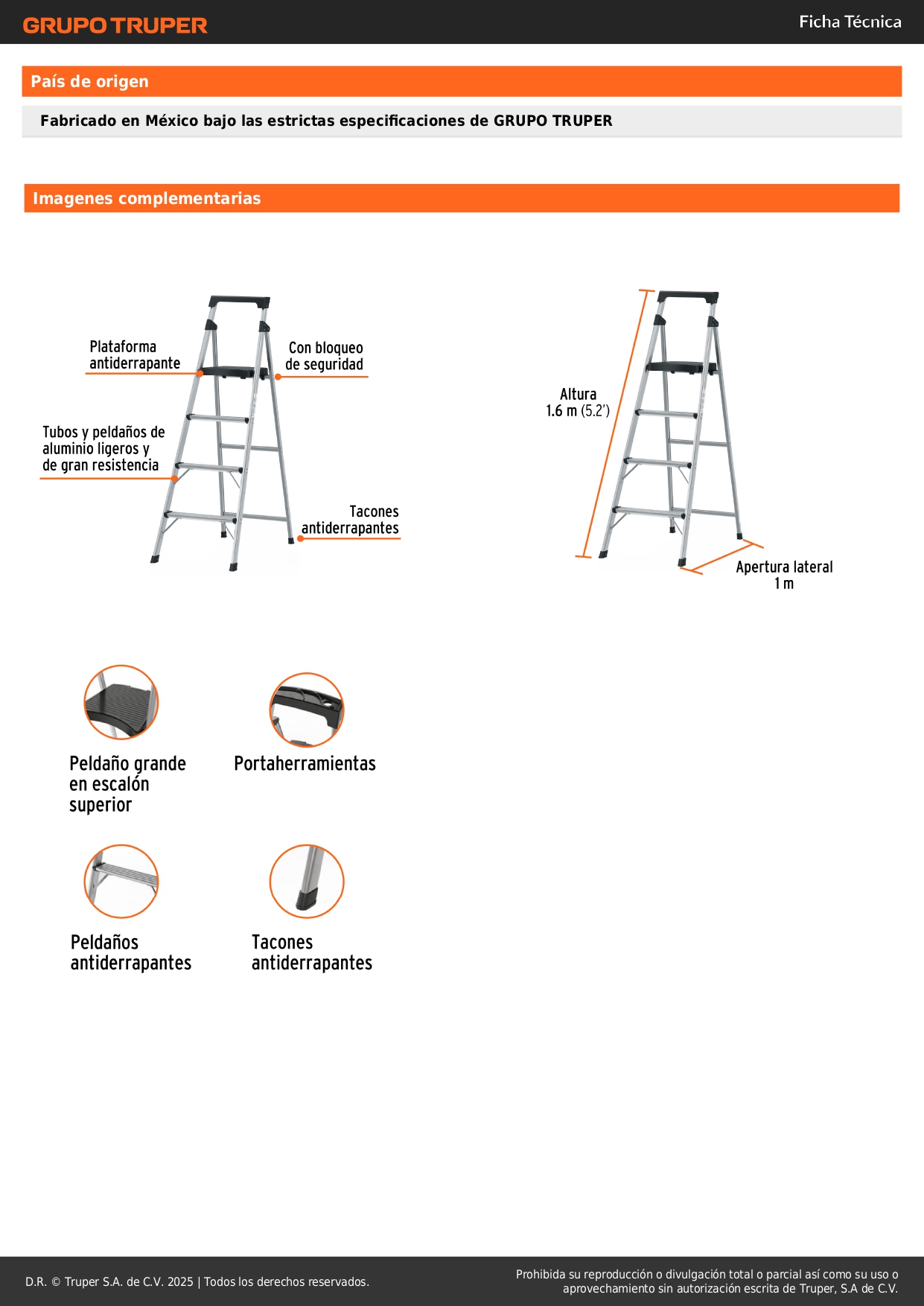 GRUPO TRUPER

Ficha Técnica

País de origen

Fabricado en México bajo las estrictas especificaciones de GRUPO TRUPER

Imagenes complementarias

Plataforma antiderrapante

Con bloqueo de seguridad

Tubos y peldaños de aluminio ligeros y de gran resistencia

Tacones antiderrapantes

Altura 1.6 m (5.2')

Apertura lateral 1 m

Peldaño grande en escalón superior

Portaherramientas

Peldaños antiderrapantes

Tacones antiderrapantes

D.R. © Truper S.A. de C.V. 2025 | Todos los derechos reservados.

Prohibida su reproducción o divulgación total o parcial así como su uso o aprovechamiento sin autorización escrita de Truper, S.A de C.V.