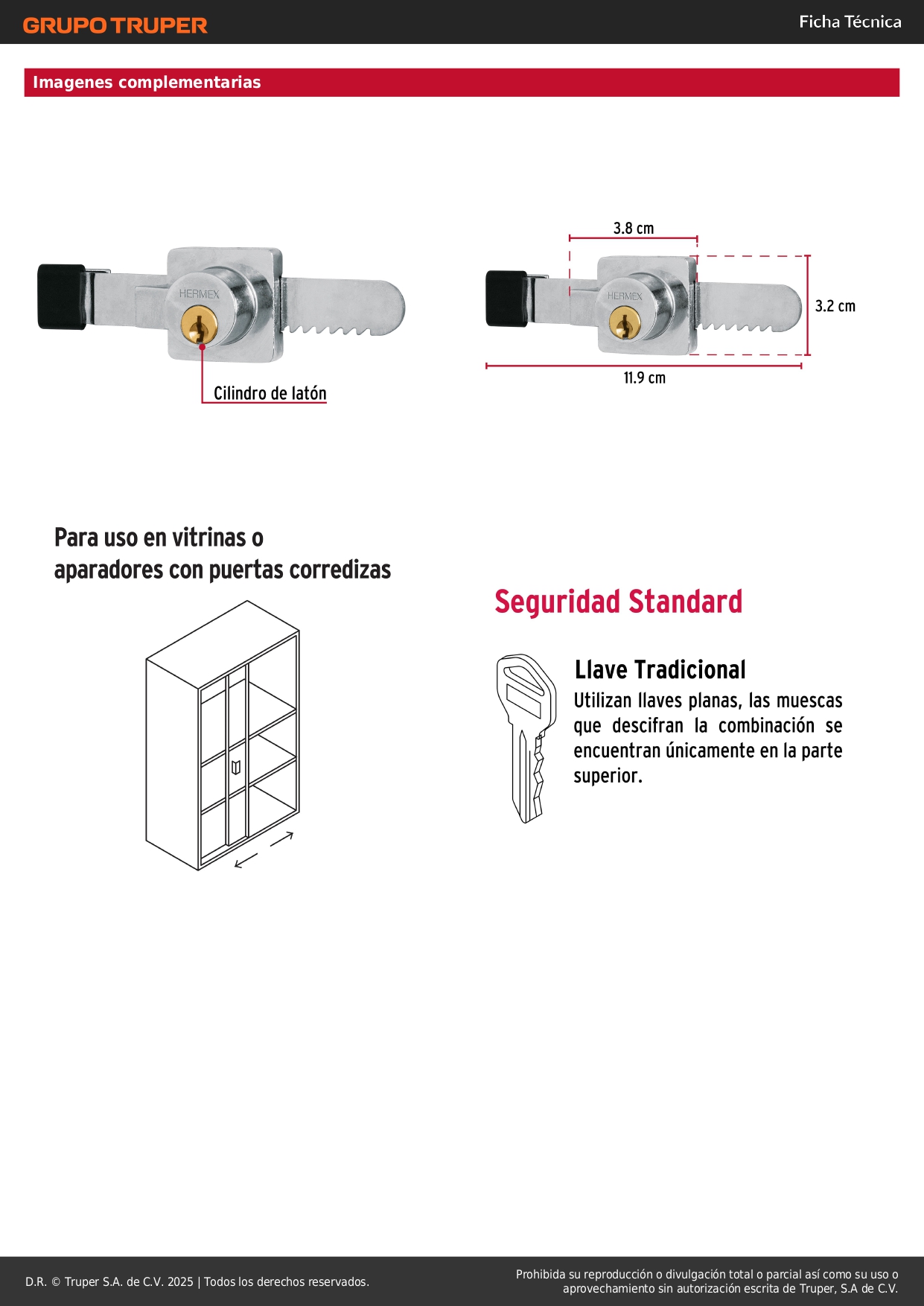 GRUPO TRUPER

Ficha Técnica

Imagenes complementarias

HERMEX

Cilindro de latón

3.8 cm

HERMEX

3.2 cm

11.9 cm

Para uso en vitrinas o aparadores con puertas corredizas

Seguridad Standard

Llave Tradicional

Utilizan llaves planas, las muescas que descifran la combinación se encuentran únicamente en la parte superior.

D.R. © Truper S.A. de C.V. 2025 | Todos los derechos reservados.

Prohibida su reproducción o divulgación total o parcial así como su uso o aprovechamiento sin autorización escrita de Truper, S.A de C.V.