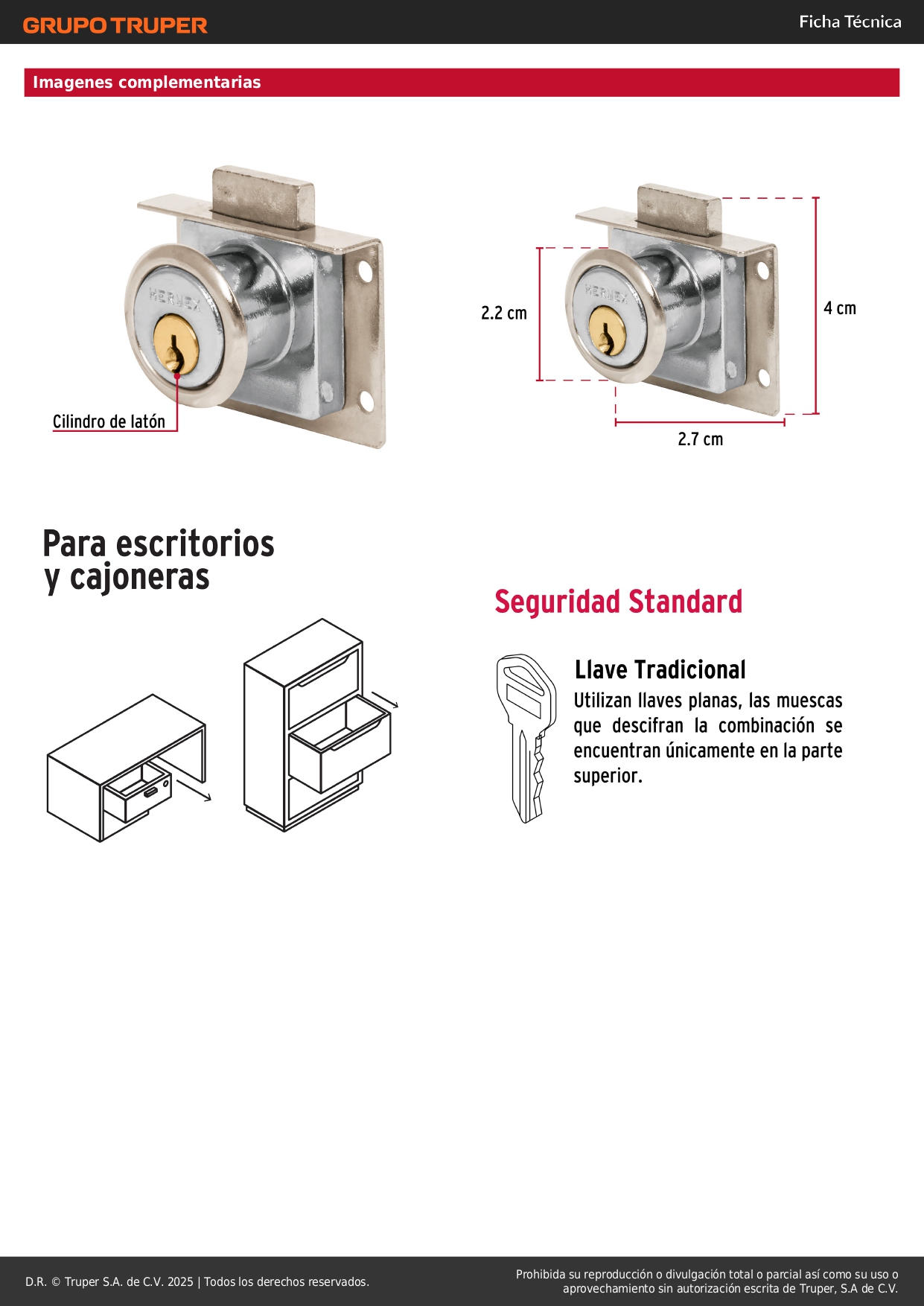 GRUPO TRUPER

Ficha Técnica

Imagenes complementarias

HERMEX

Cilindro de latón

HERMEX

2.2 cm

4 cm

2.7 cm

Para escritorios y cajoneras

Seguridad Standard

Llave Tradicional

Utilizan llaves planas, las muescas que descifran la combinación se encuentran únicamente en la parte superior.

D.R. © Truper S.A. de C.V. 2025 | Todos los derechos reservados.

Prohibida su reproducción o divulgación total o parcial así como su uso o aprovechamiento sin autorización escrita de Truper, S.A de C.V.