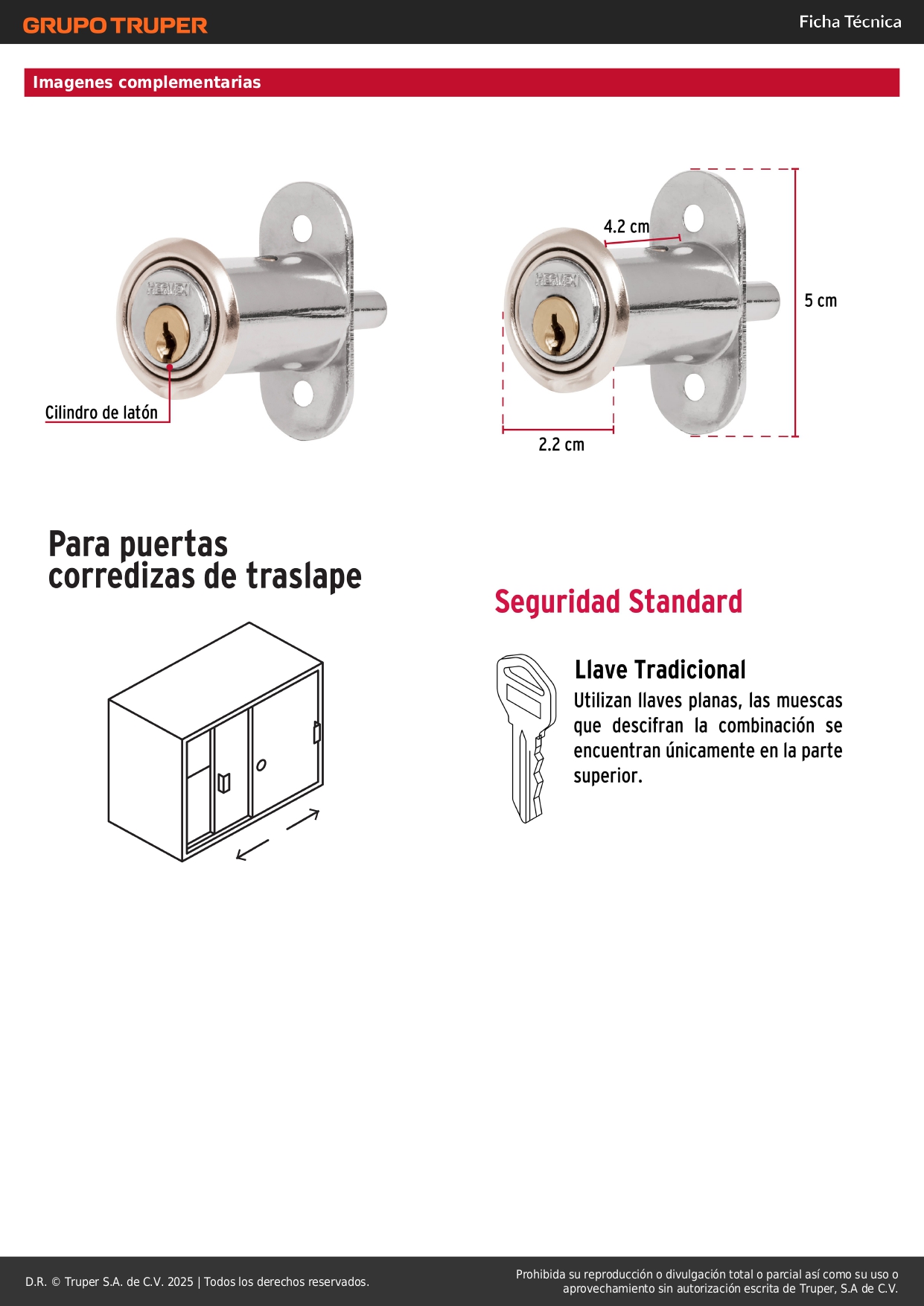 GRUPO TRUPER

Ficha Técnica

Imagenes complementarias

HERMEX

Cilindro de latón

HERMEX

4.2 cm

5 cm

2.2 cm

Para puertas corredizas de traslape

Seguridad Standard

Llave Tradicional

Utilizan llaves planas, las muescas que descifran la combinación se encuentran únicamente en la parte superior.

D.R. © Truper S.A. de C.V. 2025 | Todos los derechos reservados.

Prohibida su reproducción o divulgación total o parcial así como su uso o aprovechamiento sin autorización escrita de Truper, S.A de C.V.