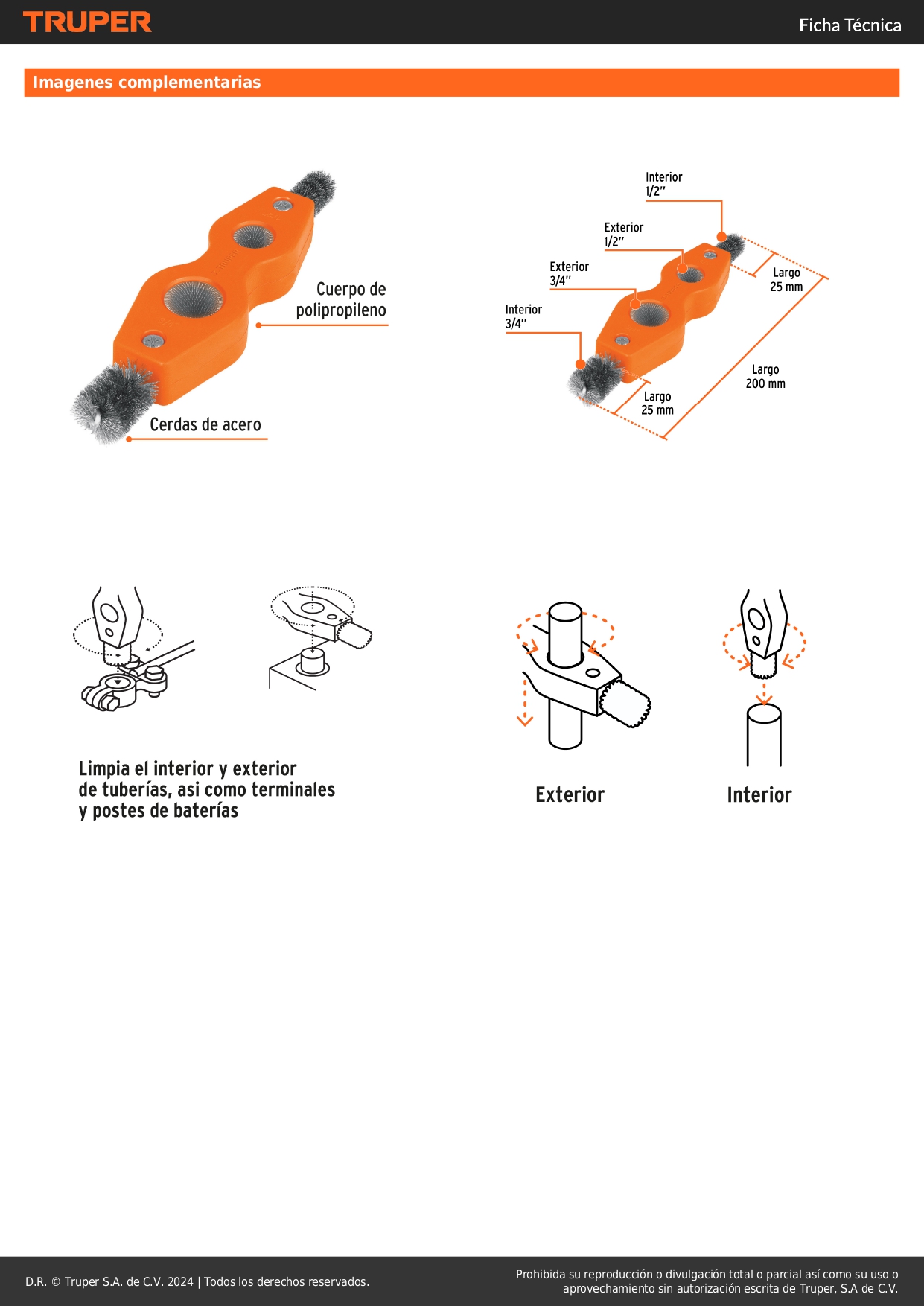 TRUPER

Ficha Técnica

Imagenes complementarias

Cuerpo de polipropileno

Cerdas de acero

Interior 1/2"

Exterior 1/2"

Exterior 3/4"

Interior 3/4"

Largo 25 mm

Largo 200 mm

Largo 25 mm

Limpia el interior y exterior de tuberías, asi como terminales y postes de baterías

Exterior

Interior

D.R. © Truper S.A. de C.V. 2024 | Todos los derechos reservados.

Prohibida su reproducción o divulgación total o parcial así como su uso o aprovechamiento sin autorización escrita de Truper, S.A de C.V.