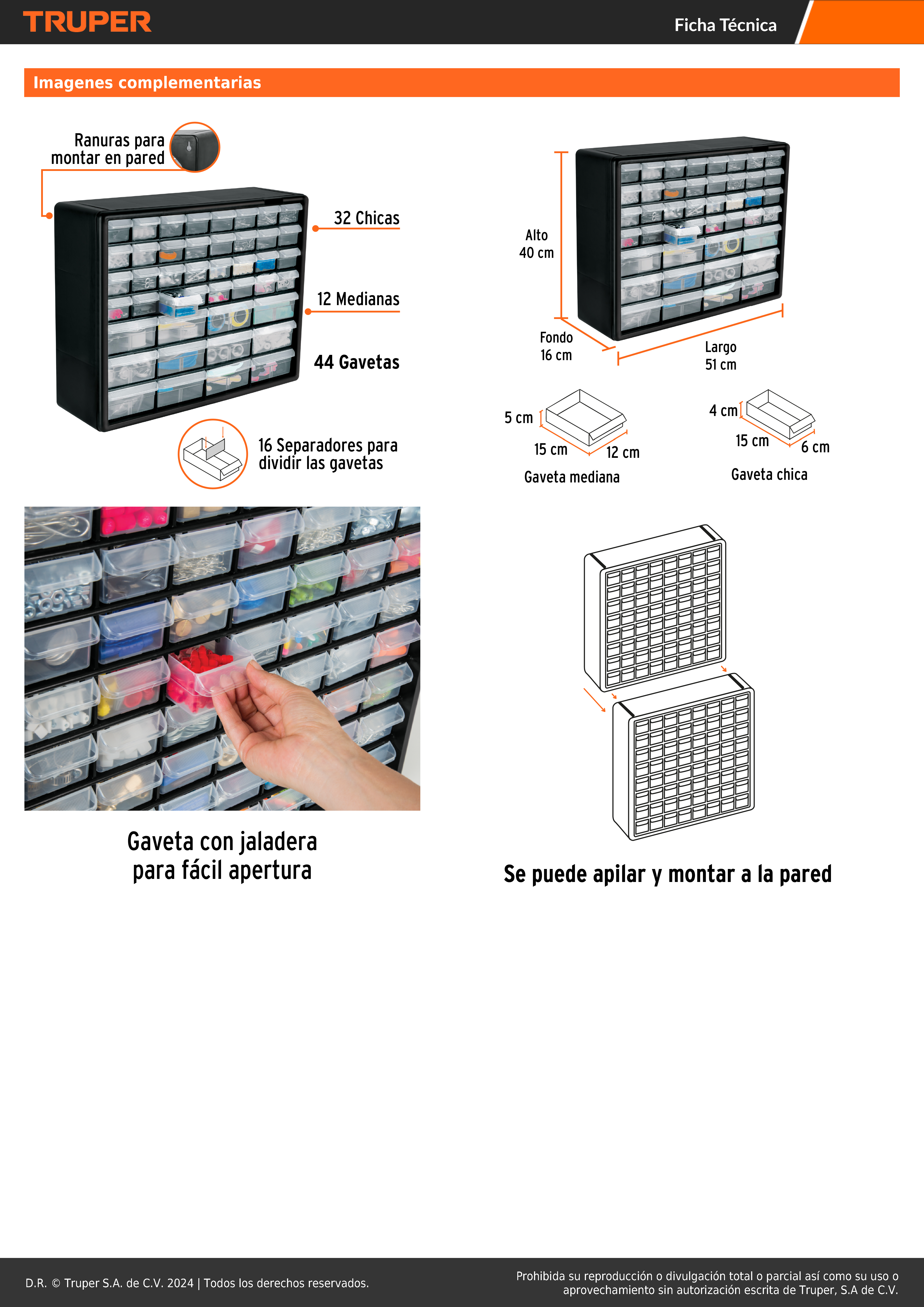 TRUPER

Ficha Técnica

Imagenes complementarias

Ranuras para montar en pared

32 Chicas

12 Medianas

44 Gavetas

16 Separadores para dividir las gavetas

Alto 40 cm

Fondo 16 cm

Largo 51 cm

5 cm

15 cm

12 cm

Gaveta mediana

4 cm

15 cm

6 cm

Gaveta chica

Gaveta con jaladera para fácil apertura

Se puede apilar y montar a la pared

D.R. © Truper S.A. de C.V. 2024 | Todos los derechos reservados.

Prohibida su reproducción o divulgación total o parcial así como su uso o aprovechamiento sin autorización escrita de Truper, S.A de C.V.