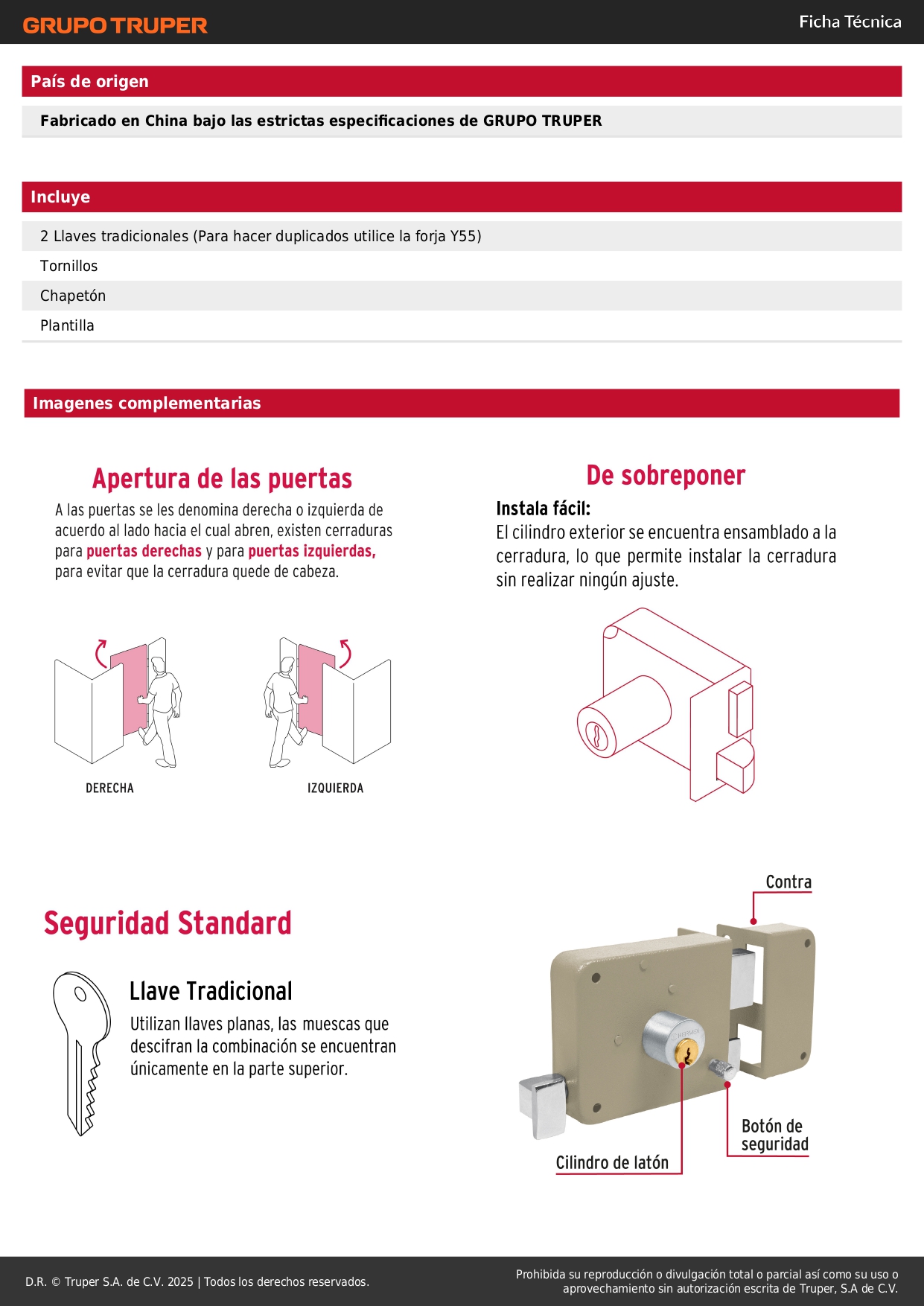 GRUPO TRUPER

Ficha Técnica

País de origen

Fabricado en China bajo las estrictas especificaciones de GRUPO TRUPER

Incluye

2 Llaves tradicionales (Para hacer duplicados utilice la forja Y55)

Tornillos

Chapetón

Plantilla

Imagenes complementarias

Apertura de las puertas

A las puertas se les denomina derecha o izquierda de acuerdo al lado hacia el cual abren, existen cerraduras para puertas derechas y para puertas izquierdas, para evitar que la cerradura quede de cabeza.

DERECHA

IZQUIERDA

De sobreponer

Instala fácil:
El cilindro exterior se encuentra ensamblado a la cerradura, lo que permite instalar la cerradura sin realizar ningún ajuste.

Seguridad Standard

Llave Tradicional

Utilizan llaves planas, las muescas que descifran la combinación se encuentran únicamente en la parte superior.

Contra

HERMEX

Botón de seguridad

Cilindro de latón

D.R. © Truper S.A. de C.V. 2025 | Todos los derechos reservados.

Prohibida su reproducción o divulgación total o parcial así como su uso o aprovechamiento sin autorización escrita de Truper, S.A de C.V.