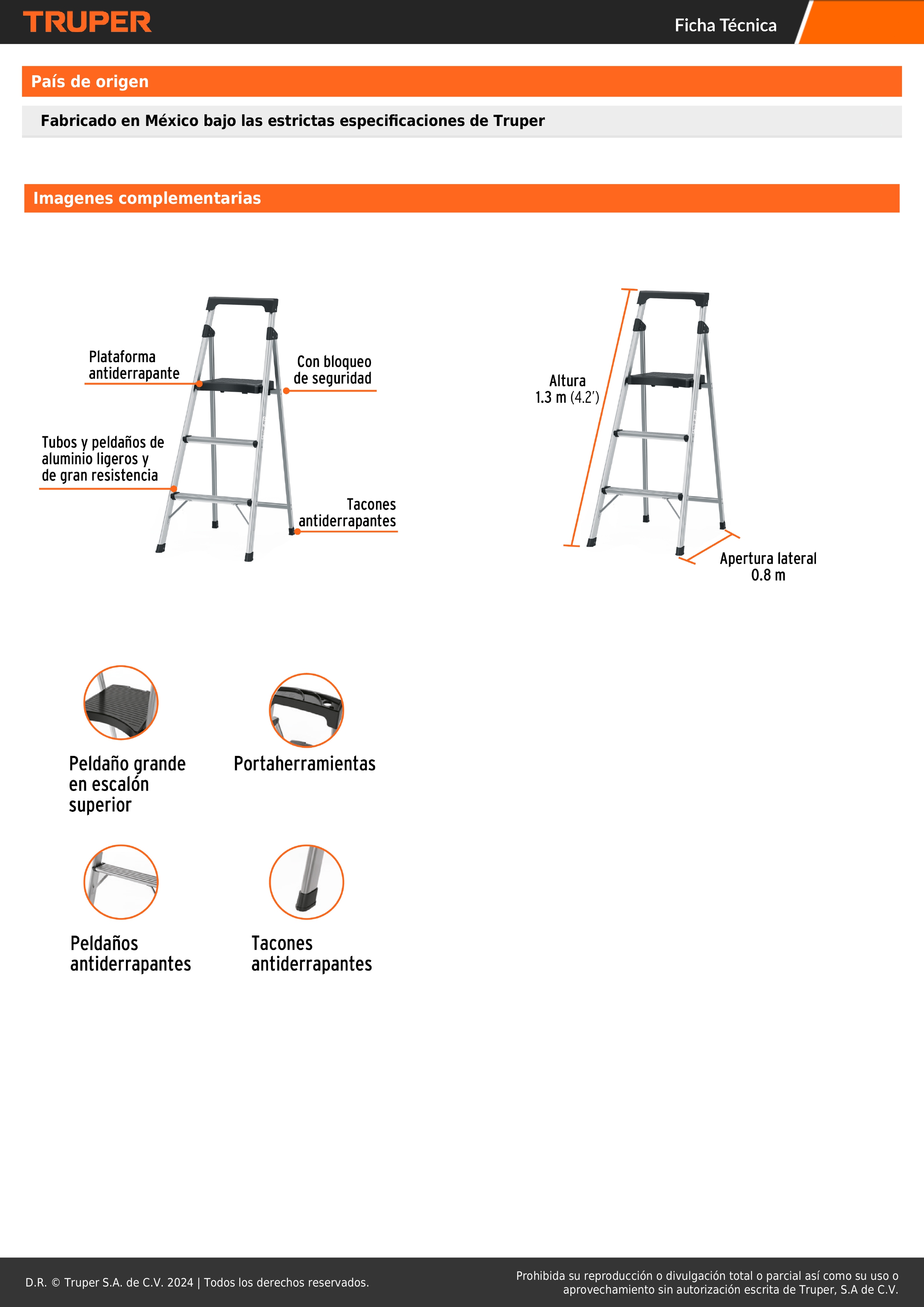 TRUPER

Ficha Técnica

País de origen

Fabricado en México bajo las estrictas especificaciones de Truper

Imagenes complementarias

Plataforma antiderrapante

Con bloqueo de seguridad

Tubos y peldaños de aluminio ligeros y de gran resistencia

Tacones antiderrapantes

Altura 1.3 m (4.2')

Apertura lateral 0.8 m

Peldaño grande en escalón superior

Portaherramientas

Peldaños antiderrapantes

Tacones antiderrapantes

D.R. © Truper S.A. de C.V. 2024 | Todos los derechos reservados.

Prohibida su reproducción o divulgación total o parcial así como su uso o aprovechamiento sin autorización escrita de Truper, S.A de C.V.