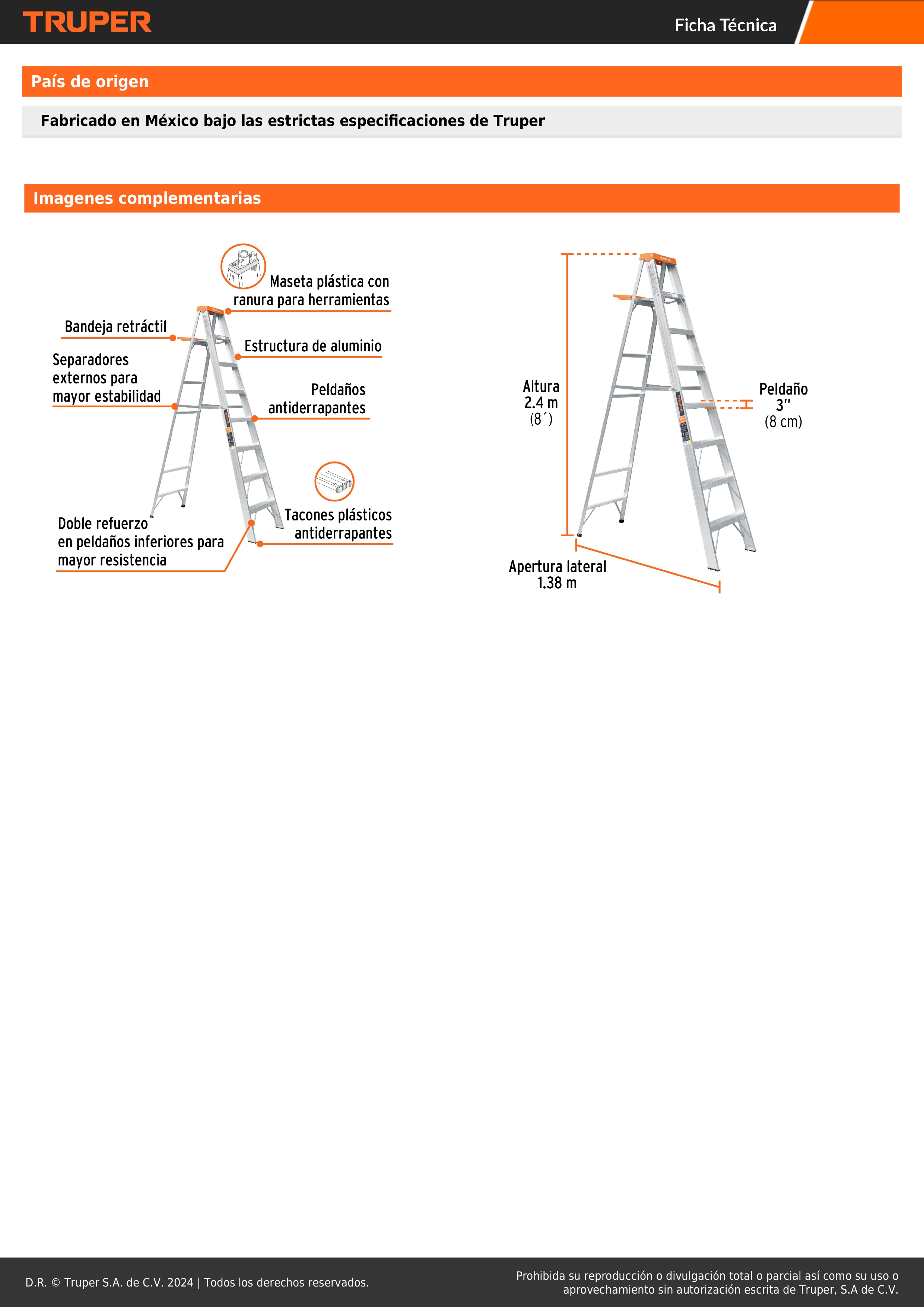 TRUPER

Ficha Técnica

País de origen

Fabricado en México bajo las estrictas especificaciones de Truper

Imagenes complementarias

Maseta plástica con ranura para herramientas

Bandeja retráctil

Estructura de aluminio

Separadores externos para mayor estabilidad

Peldaños antiderrapantes

Tacones plásticos antiderrapantes

Doble refuerzo en peldaños inferiores para mayor resistencia

Altura 2.4 m (8´)

Peldaño 3″ (8 cm)

Apertura lateral 1.38 m

D.R. © Truper S.A. de C.V. 2024 | Todos los derechos reservados.

Prohibida su reproducción o divulgación total o parcial así como su uso o aprovechamiento sin autorización escrita de Truper, S.A de C.V.