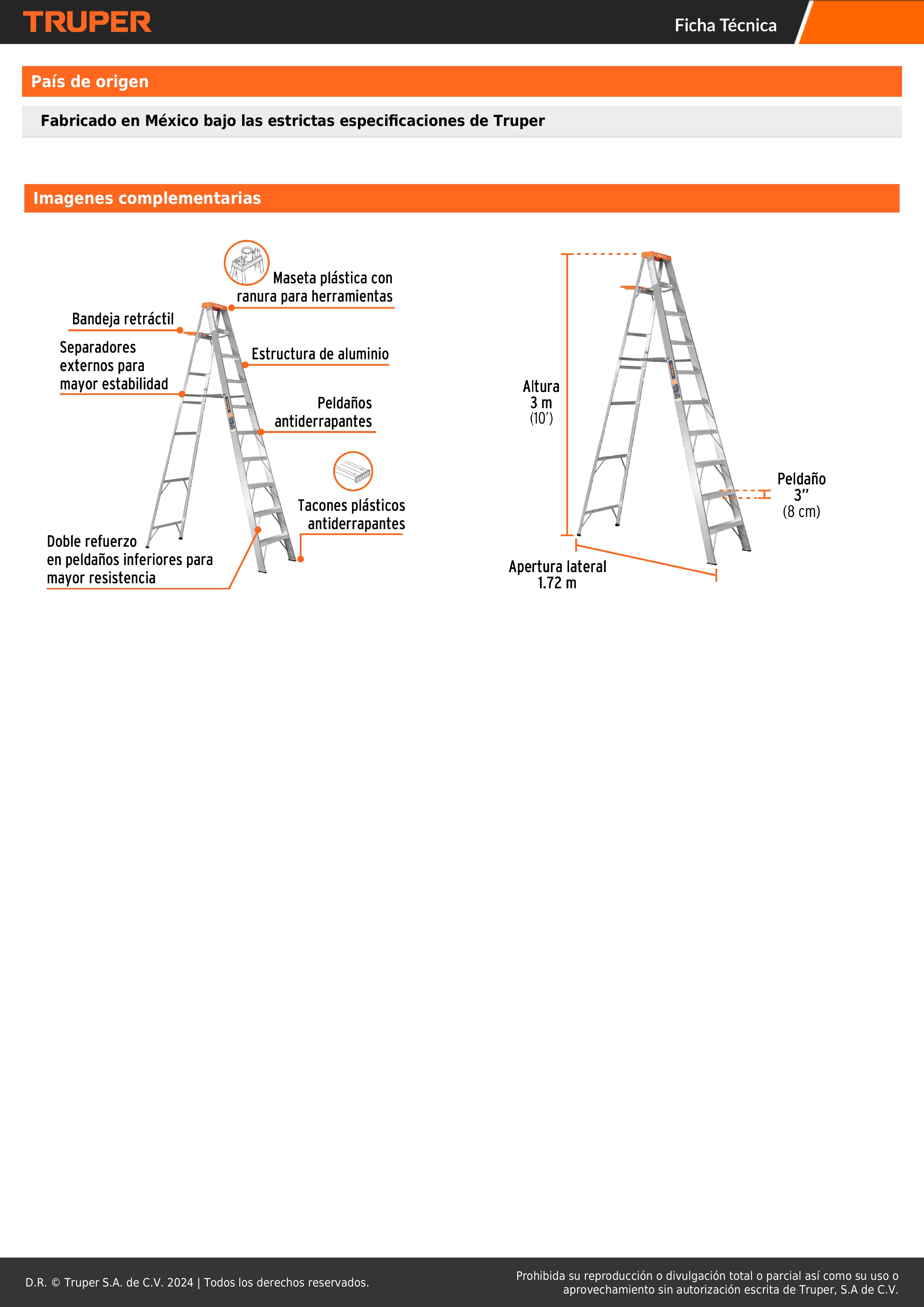 TRUPER

Ficha Técnica

País de origen

Fabricado en México bajo las estrictas especificaciones de Truper

Imagenes complementarias

Maseta plástica con ranura para herramientas

Bandeja retráctil

Separadores externos para mayor estabilidad

Estructura de aluminio

Peldaños antiderrapantes

Tacones plásticos antiderrapantes

Doble refuerzo en peldaños inferiores para mayor resistencia

Altura
3 m
(10')

Peldaño
3"
(8 cm)

Apertura lateral
1.72 m

D.R. © Truper S.A. de C.V. 2024 | Todos los derechos reservados.

Prohibida su reproducción o divulgación total o parcial así como su uso o aprovechamiento sin autorización escrita de Truper, S.A de C.V.