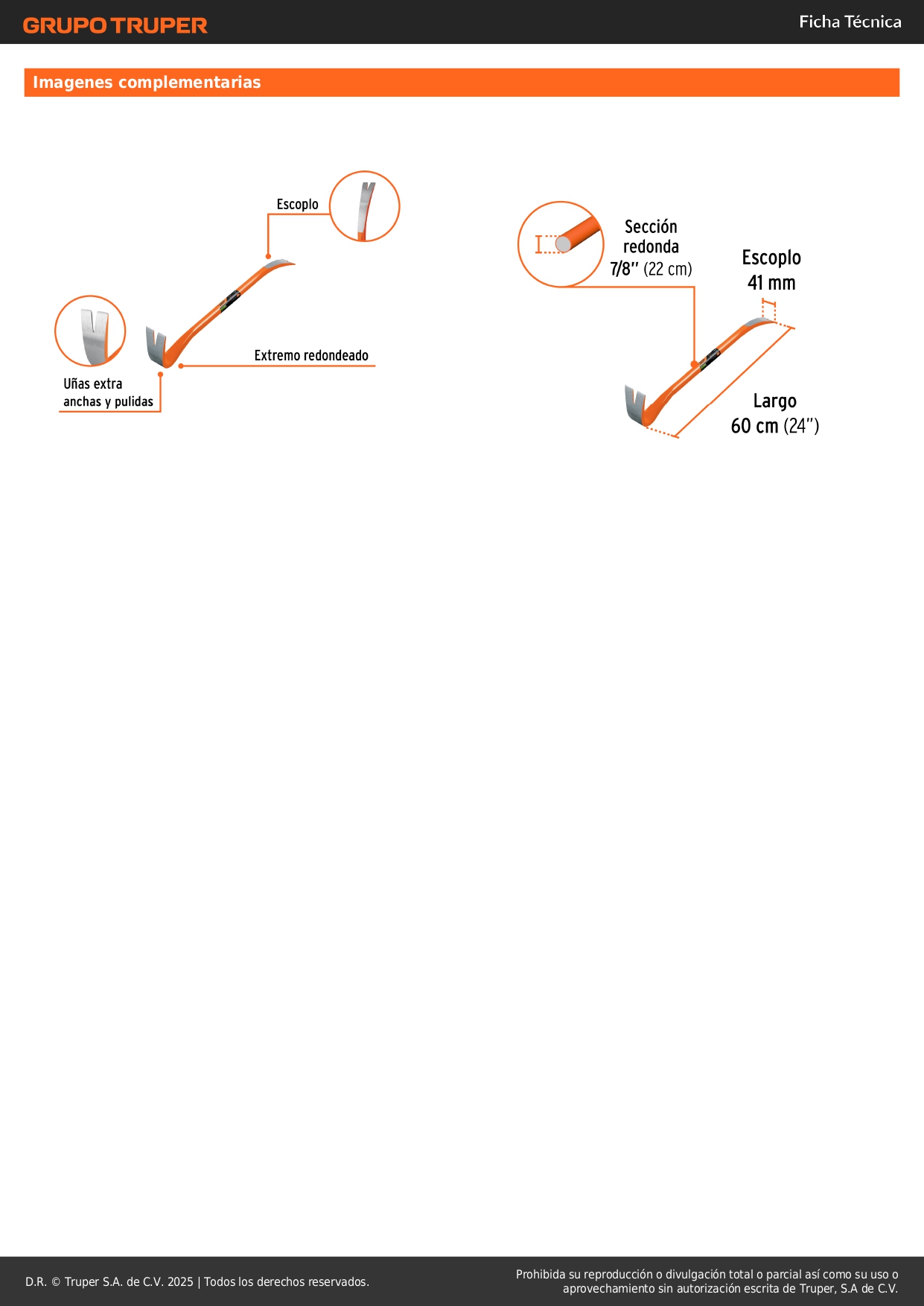 GRUPO TRUPER

Ficha Técnica

Imagenes complementarias

Escoplo

Uñas extra anchas y pulidas

Extremo redondeado

Sección redonda 7/8" (22 cm)

Escoplo 41 mm

Largo 60 cm (24")

D.R. © Truper S.A. de C.V. 2025 | Todos los derechos reservados.

Prohibida su reproducción o divulgación total o parcial así como su uso o aprovechamiento sin autorización escrita de Truper, S.A de C.V.