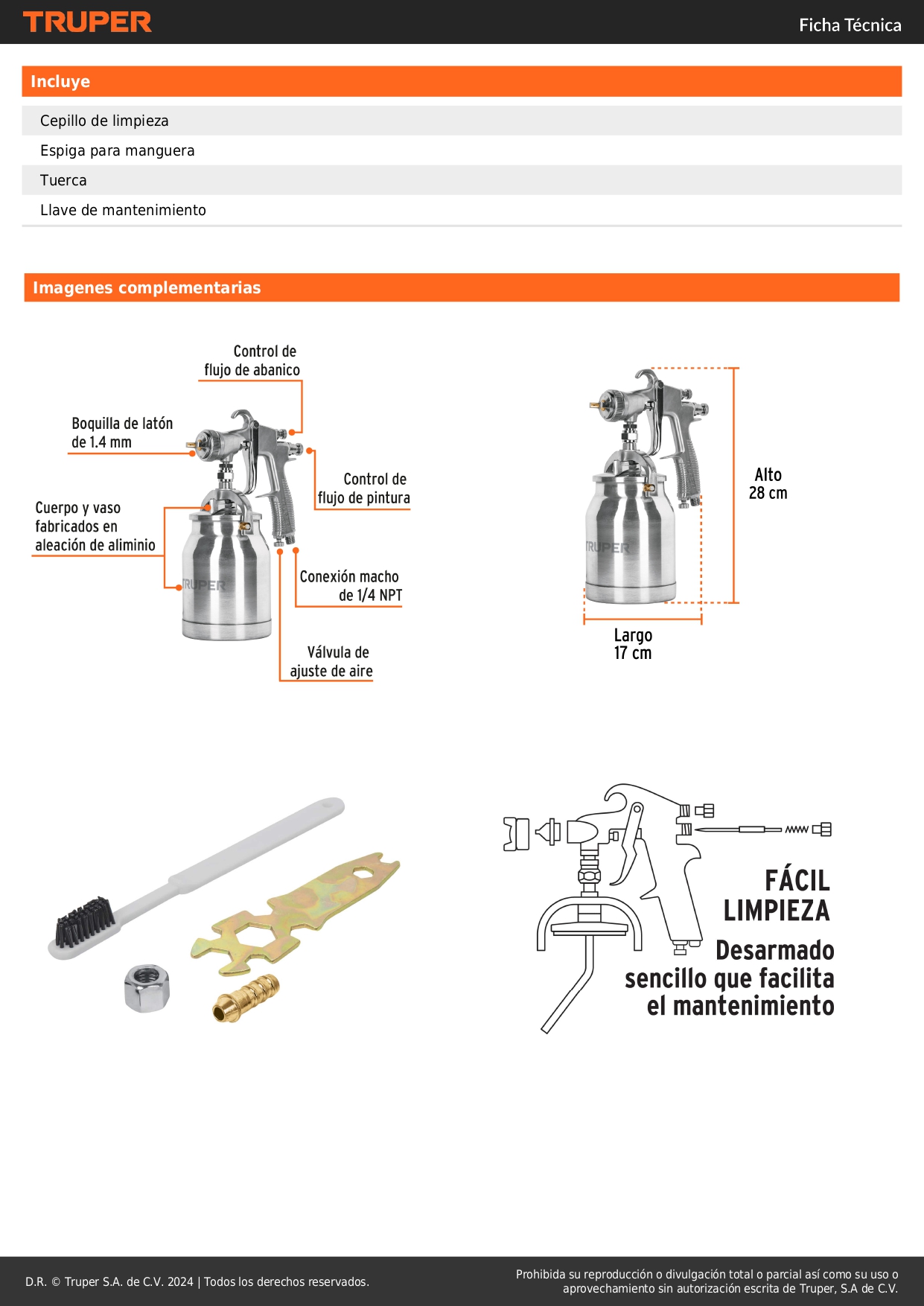 TRUPER

Ficha Técnica

Incluye

Cepillo de limpieza

Espiga para manguera

Tuerca

Llave de mantenimiento

Imagenes complementarias

Control de flujo de abanico

Boquilla de latón de 1.4 mm

Control de flujo de pintura

Cuerpo y vaso fabricados en aleación de aliminio

TRUPER

Conexión macho de 1/4 NPT

Válvula de ajuste de aire

TRUPER

Alto 28 cm

Largo 17 cm

FÁCIL LIMPIEZA

Desarmado sencillo que facilita el mantenimiento

D.R. © Truper S.A. de C.V. 2024 | Todos los derechos reservados.

Prohibida su reproducción o divulgación total o parcial así como su uso o aprovechamiento sin autorización escrita de Truper, S.A de C.V.