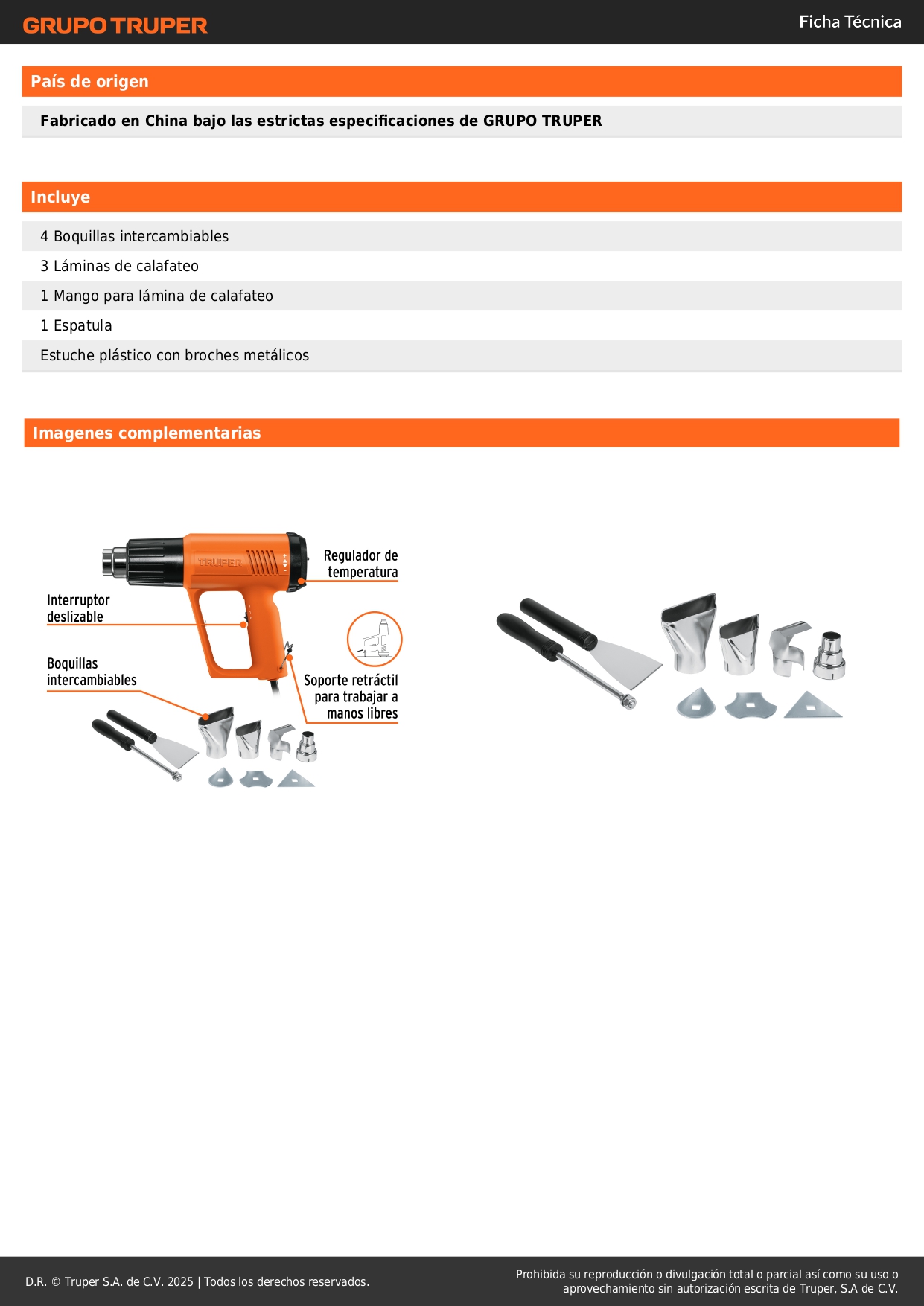 GRUPO TRUPER

Ficha Técnica

País de origen

Fabricado en China bajo las estrictas especificaciones de GRUPO TRUPER

Incluye

4 Boquillas intercambiables

3 Láminas de calafateo

1 Mango para lámina de calafateo

1 Espatula

Estuche plástico con broches metálicos

Imagenes complementarias

TRUPER

Regulador de temperatura

Interruptor deslizable

Boquillas intercambiables

Soporte retráctil para trabajar a manos libres

D.R. © Truper S.A. de C.V. 2025 | Todos los derechos reservados.

Prohibida su reproducción o divulgación total o parcial así como su uso o aprovechamiento sin autorización escrita de Truper, S.A de C.V.