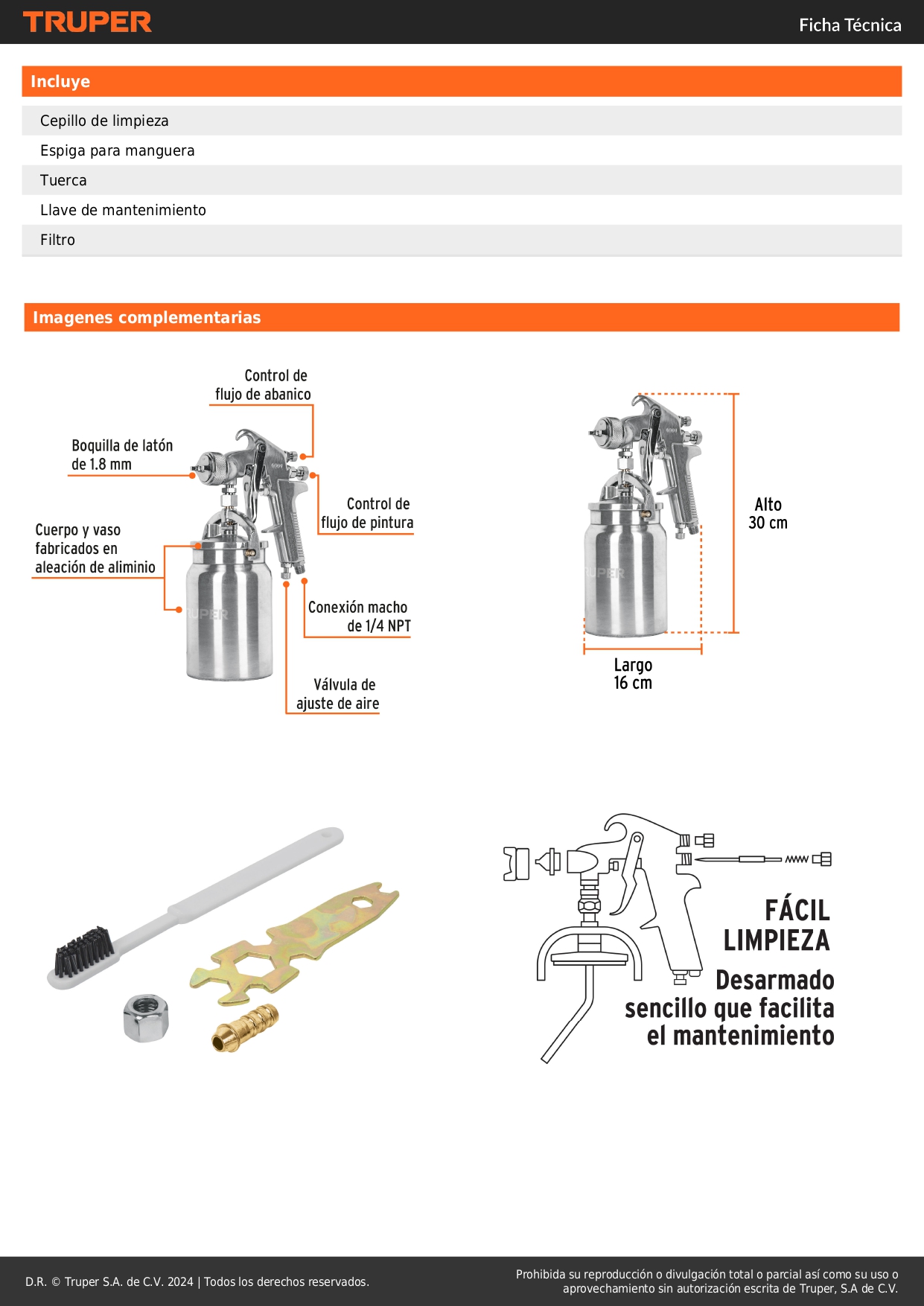 TRUPER

Ficha Técnica

Incluye

Cepillo de limpieza
Espiga para manguera
Tuerca
Llave de mantenimiento
Filtro

Imagenes complementarias

Control de flujo de abanico

Boquilla de latón de 1.8 mm

Control de flujo de pintura

Cuerpo y vaso fabricados en aleación de aliminio

Conexión macho de 1/4 NPT

Válvula de ajuste de aire

TRUPER

Alto 30 cm

Largo 16 cm

TRUPER

FÁCIL LIMPIEZA

Desarmado sencillo que facilita el mantenimiento

D.R. © Truper S.A. de C.V. 2024 | Todos los derechos reservados.

Prohibida su reproducción o divulgación total o parcial así como su uso o aprovechamiento sin autorización escrita de Truper, S.A de C.V.